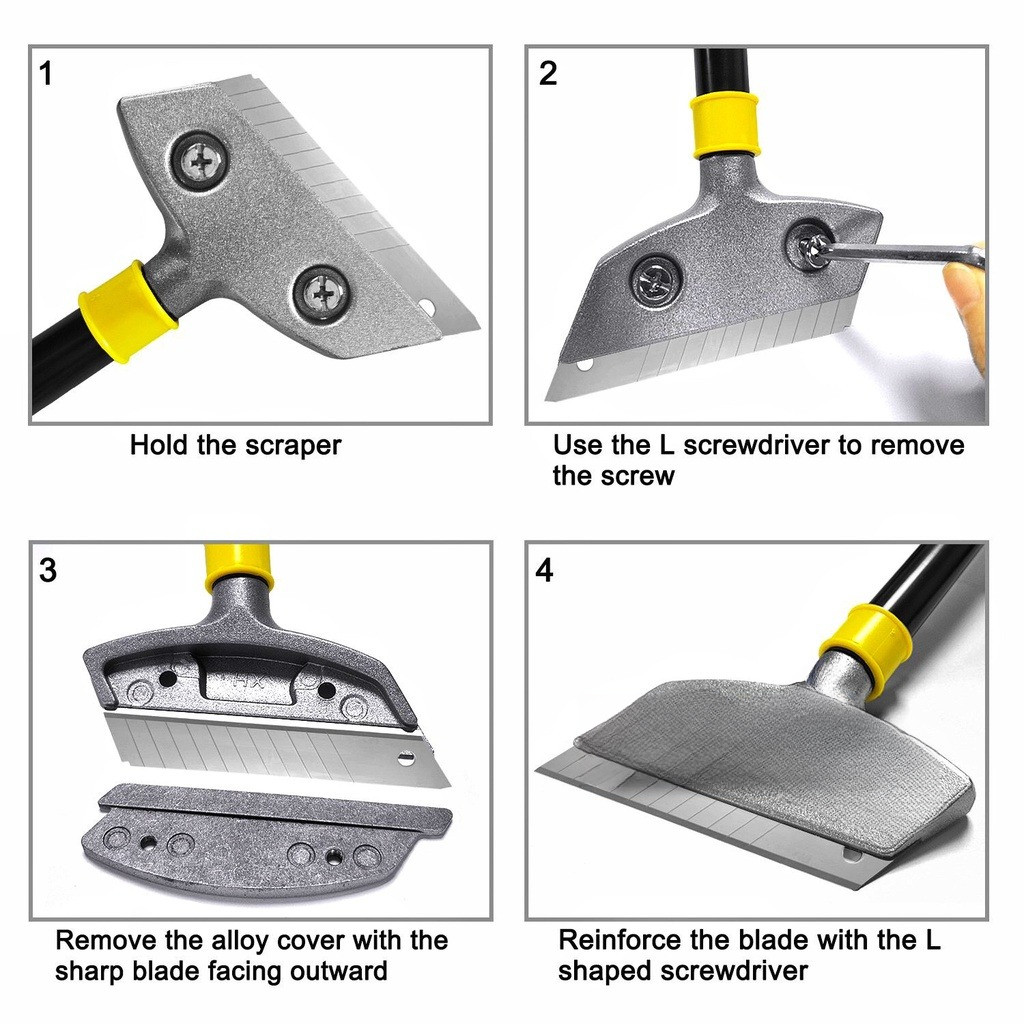 1

Hold the scraper

2

Use the L screwdriver to remove the screw

3

HX

Remove the alloy cover with the sharp blade facing outward

4

Reinforce the blade with the L shaped screwdriver