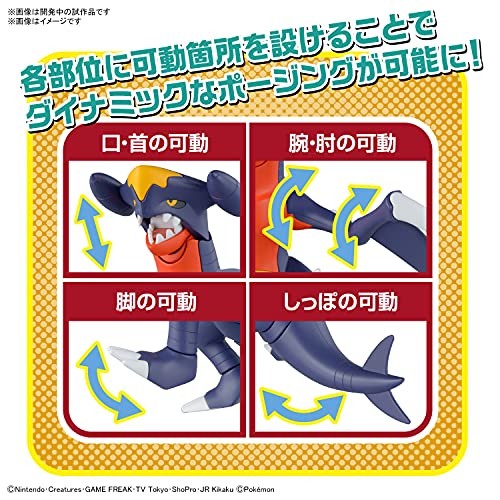 ※画像は開発中の試作品です
※画像はイメージです

各部位に可動箇所を設けることで
ダイナミックなポージングが可能に!

口・首の可動

腕・肘の可動

脚の可動

しっぽの可動

©Nintendo・Creatures・GAME FREAK・TV Tokyo・ShoPro・JR Kikaku ©Pokémon