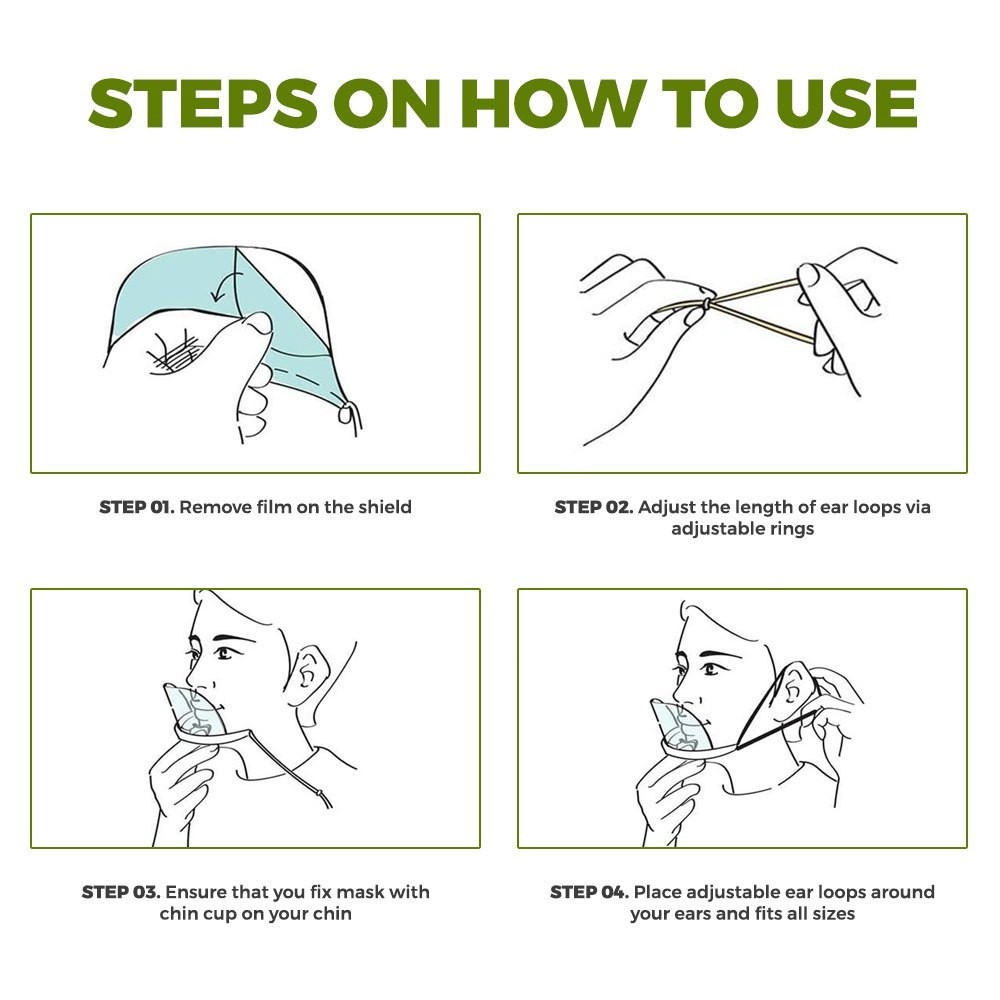 STEPS ON HOW TO USE

STEP 01. Remove film on the shield

STEP 02. Adjust the length of ear loops via adjustable rings

STEP 03. Ensure that you fix mask with chin cup on your chin

STEP 04. Place adjustable ear loops around your ears and fits all sizes