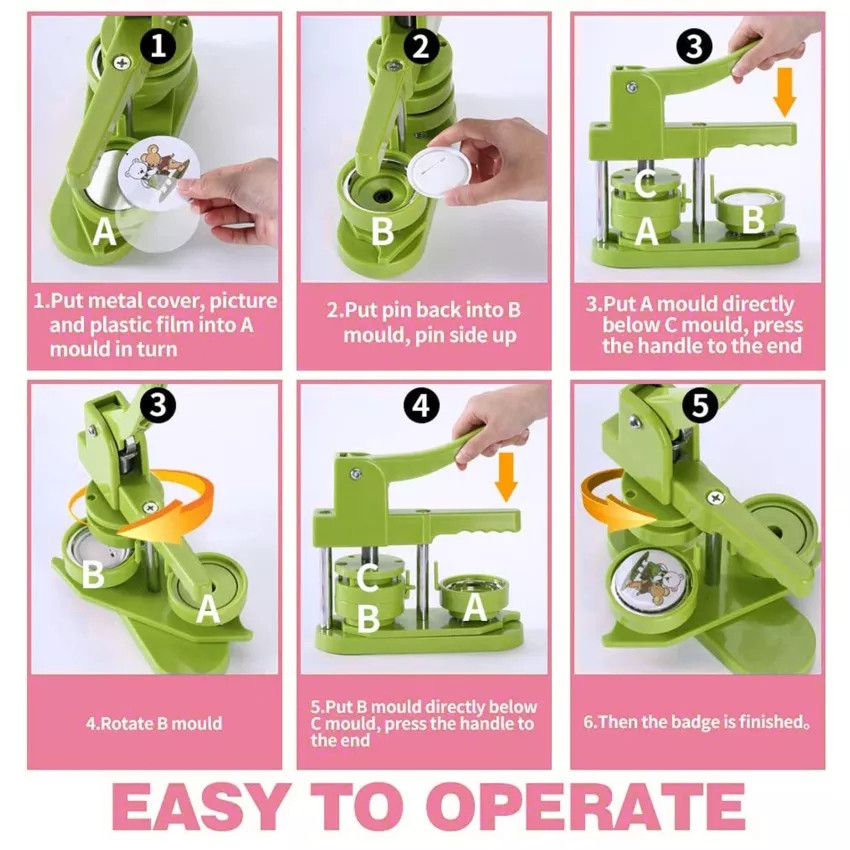 1

A

1.Put metal cover, picture and plastic film into A mould in turn

2

B

2.Put pin back into B mould, pin side up

3

C

A

B

3.Put A mould directly below C mould, press the handle to the end

3

B

A

4.Rotate B mould

4

C

B

A

5.Put B mould directly below C mould, press the handle to the end

5

6.Then the badge is finished。

EASY TO OPERATE