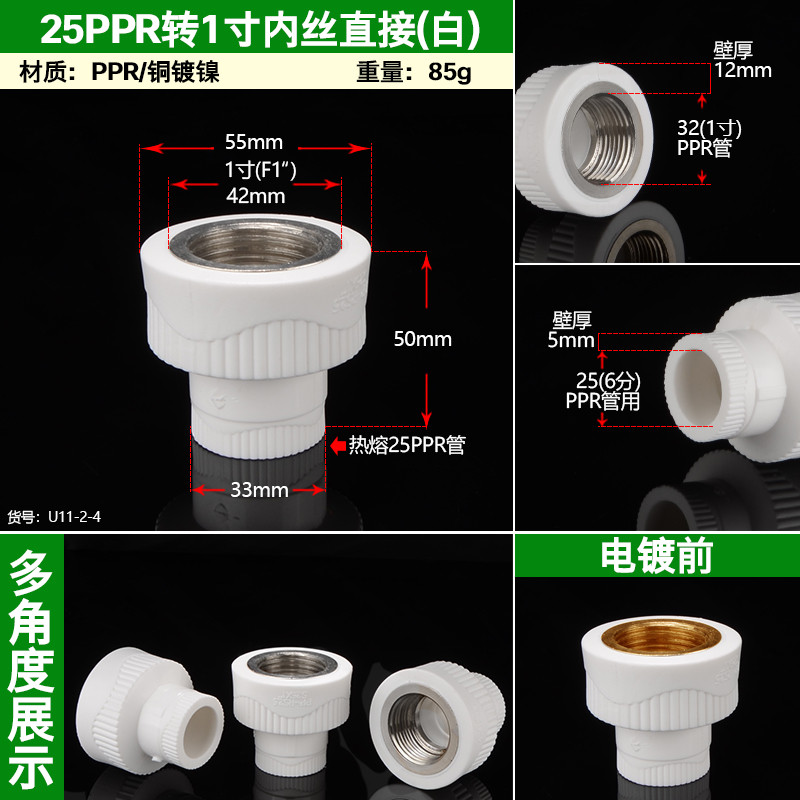 25PPR转1寸内丝直接(白)

材质：PPR/铜镀镍 重量：85g

55mm
1寸(F1")
42mm
50mm
热熔25PPR管
33mm
货号：U11-2-4

壁厚
12mm
32(1寸)
PPR管

壁厚
5mm
25(6分)
PPR管用

多角度展示

电镀前