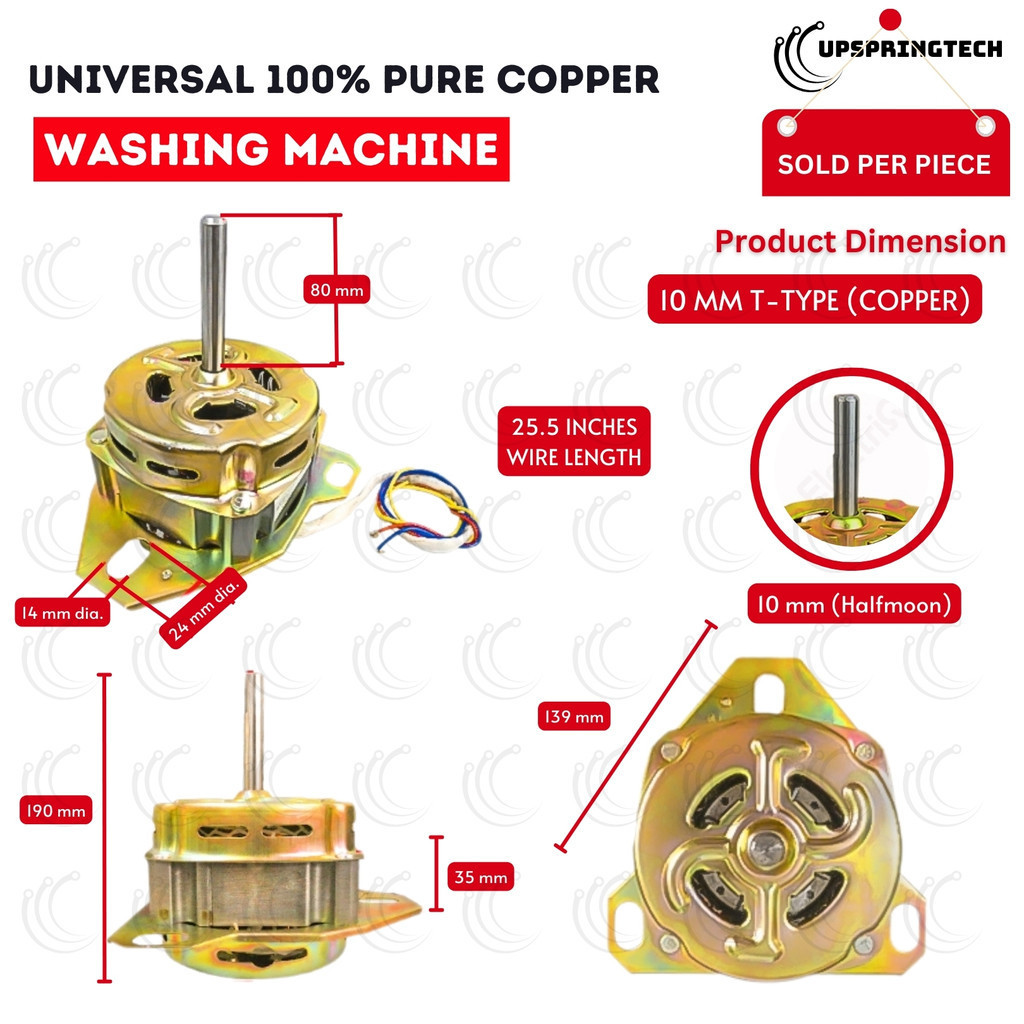 UNIVERSAL 100% PURE COPPER
WASHING MACHINE

UPSPRINGTECH

SOLD PER PIECE

Product Dimension

10 MM T-TYPE (COPPER)

80 mm

25.5 INCHES WIRE LENGTH

14 mm dia.

24 mm dia.

10 mm (Halfmoon)

139 mm

190 mm

35 mm