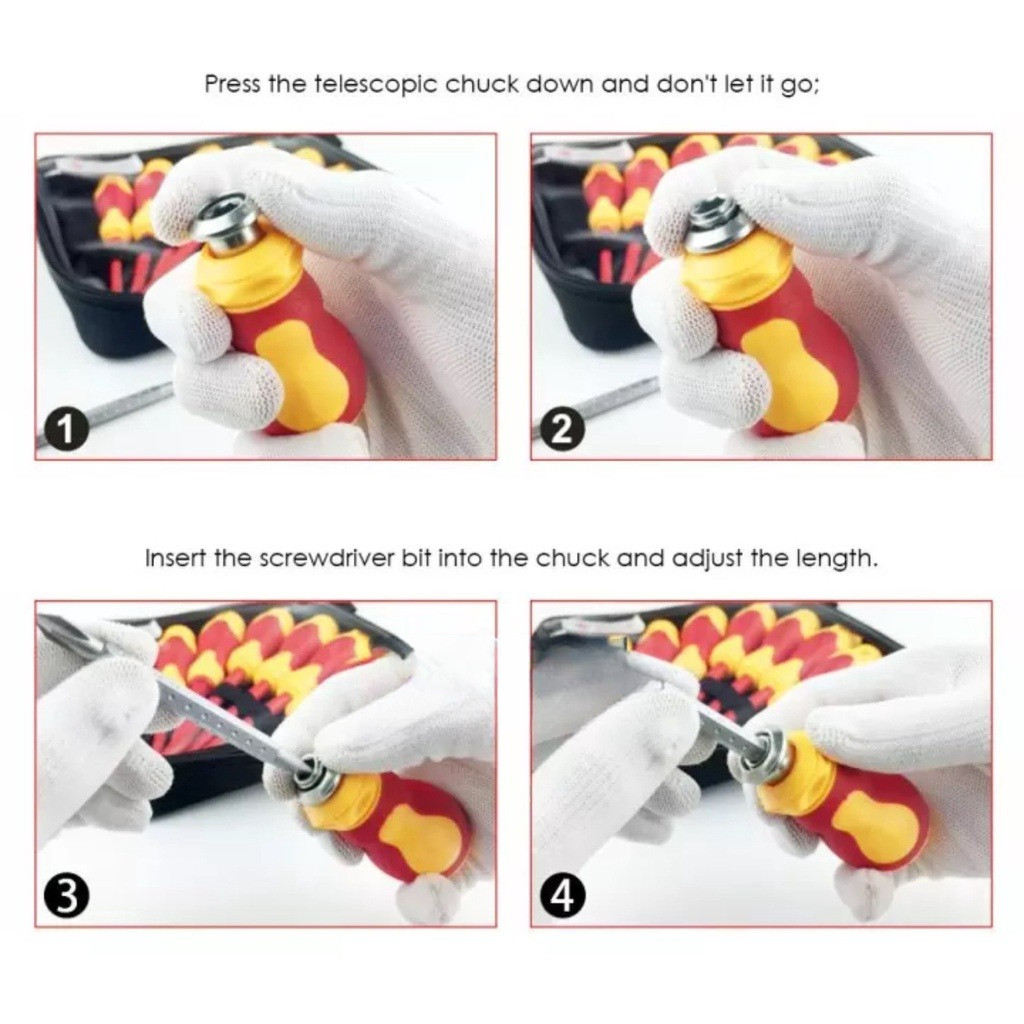 Press the telescopic chuck down and don't let it go;

1

2

Insert the screwdriver bit into the chuck and adjust the length.

3

4