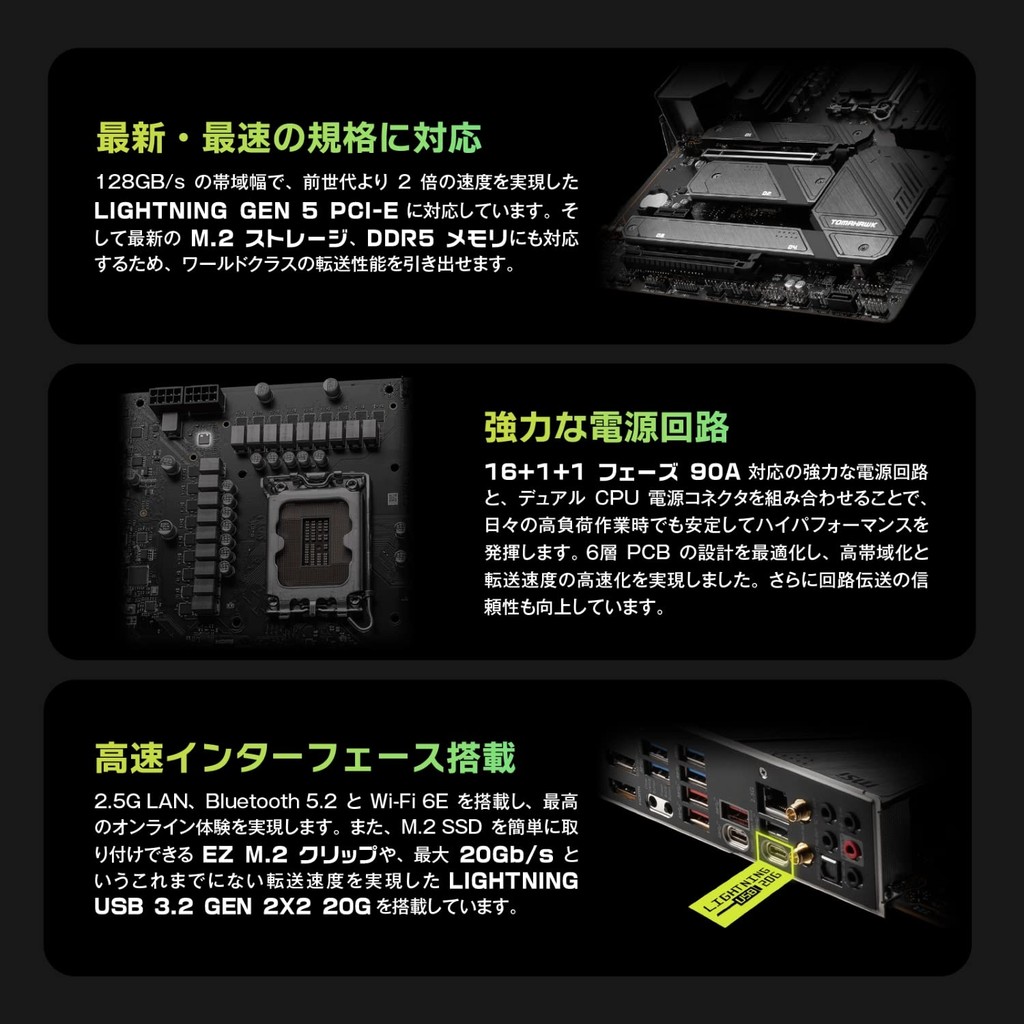 最新・最速の規格に対応

128GB/s の帯域幅で、前世代より 2 倍の速度を実現した LIGHTNING GEN 5 PCI-E に対応しています。そして最新の M.2 ストレージ、DDR5 メモリにも対応するため、ワールドクラスの転送性能を引き出せます。

TOMAHAWK

強力な電源回路

16+1+1 フェーズ 90A 対応の強力な電源回路と、デュアル CPU 電源コネクタを組み合わせることで、日々の高負荷作業時でも安定してハイパフォーマンスを発揮します。6層 PCB の設計を最適化し、高帯域化と転送速度の高速化を実現しました。さらに回路伝送の信頼性も向上しています。

高速インターフェース搭載

2.5G LAN、Bluetooth 5.2 と Wi-Fi 6E を搭載し、最高のオンライン体験を実現します。また、M.2 SSD を簡単に取り付けできる EZ M.2 クリップや、最大 20Gb/s というこれまでにない転送速度を実現した LIGHTNING USB 3.2 GEN 2X2 20G を搭載しています。

LIGHTNING USB 20G