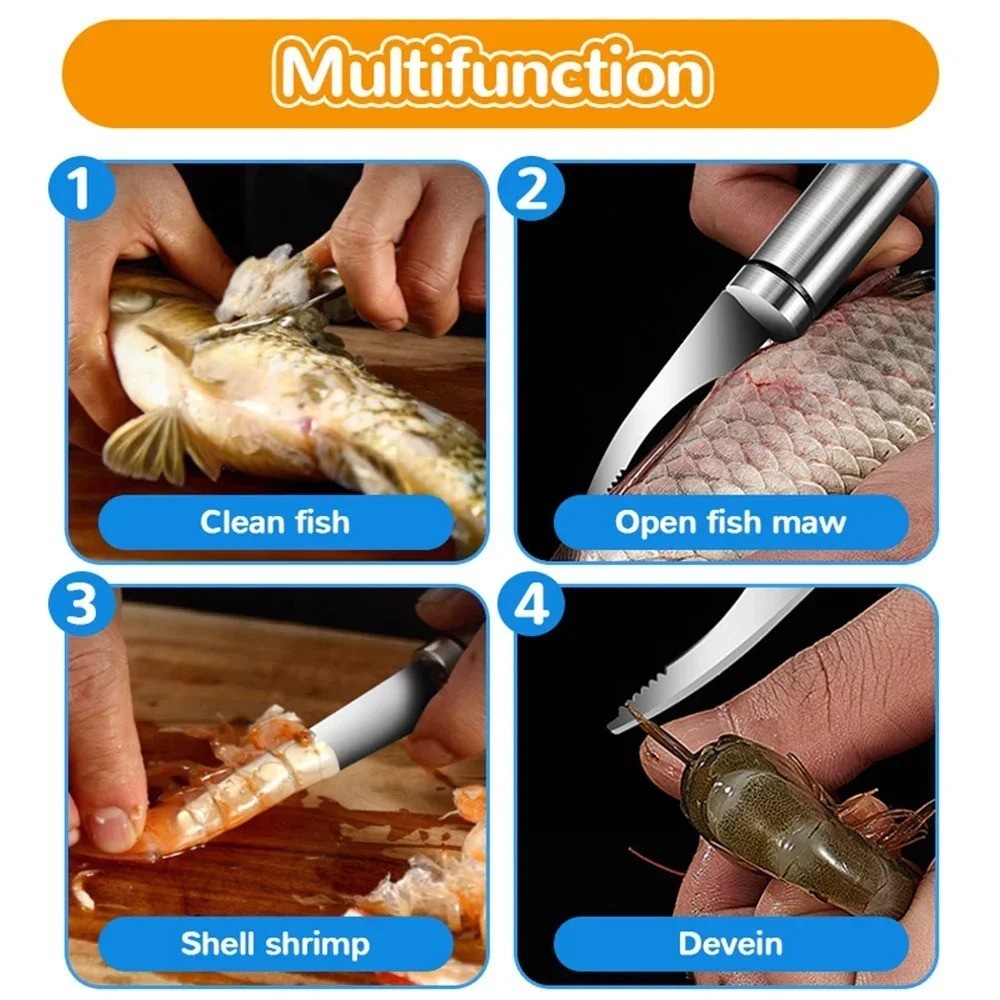 Multifunction

1
Clean fish

2
Open fish maw

3
Shell shrimp

4
Devein