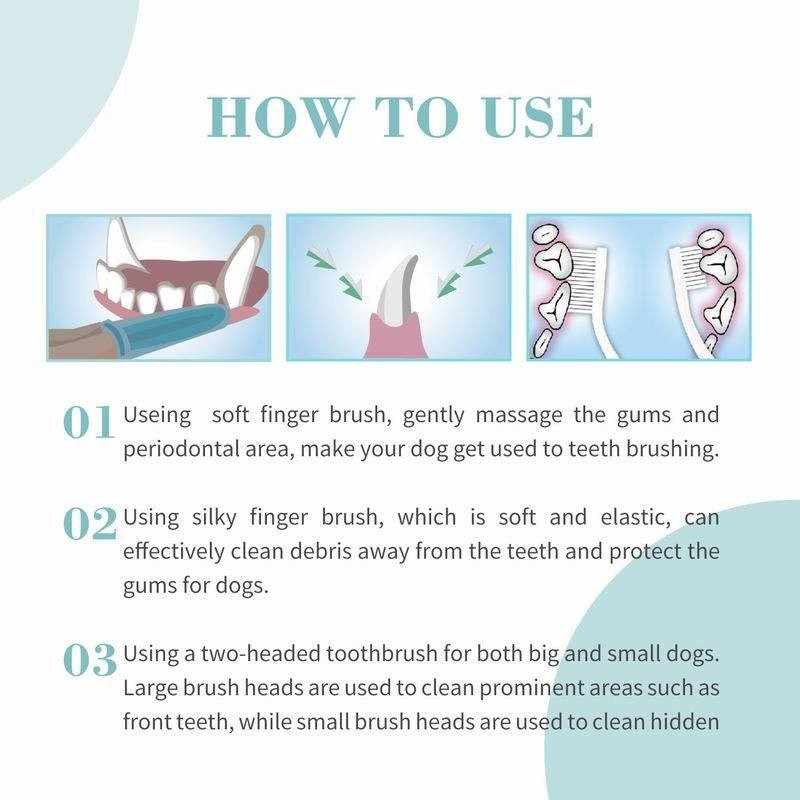 HOW TO USE

01 Useing soft finger brush, gently massage the gums and periodontal area, make your dog get used to teeth brushing.

02 Using silky finger brush, which is soft and elastic, can effectively clean debris away from the teeth and protect the gums for dogs.

03 Using a two-headed toothbrush for both big and small dogs. Large brush heads are used to clean prominent areas such as front teeth, while small brush heads are used to clean hidden