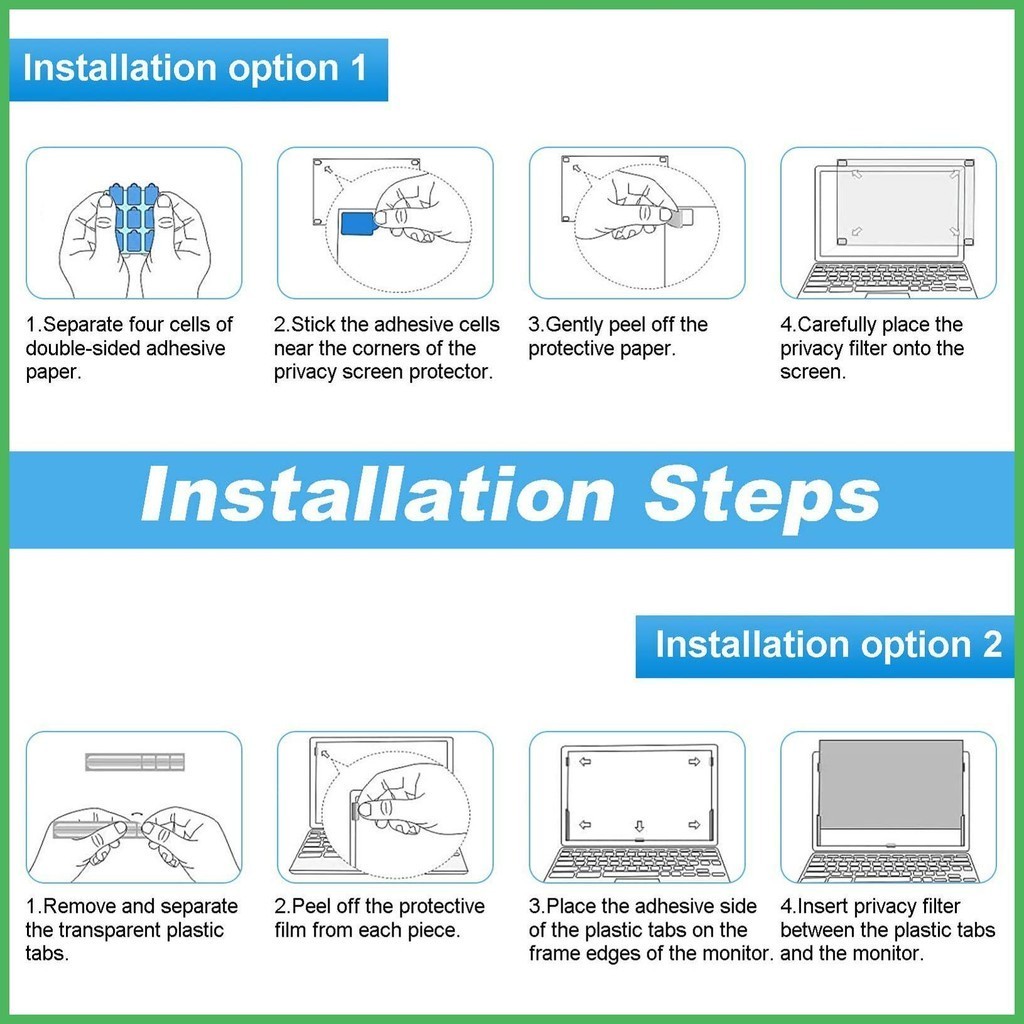 Installation option 1

1.Separate four cells of double-sided adhesive paper.

2.Stick the adhesive cells near the corners of the privacy screen protector.

3.Gently peel off the protective paper.

4.Carefully place the privacy filter onto the screen.

Installation Steps

Installation option 2

1.Remove and separate the transparent plastic tabs.

2.Peel off the protective film from each piece.

3.Place the adhesive side of the plastic tabs on the frame edges of the monitor.

4.Insert privacy filter between the plastic tabs and the monitor.