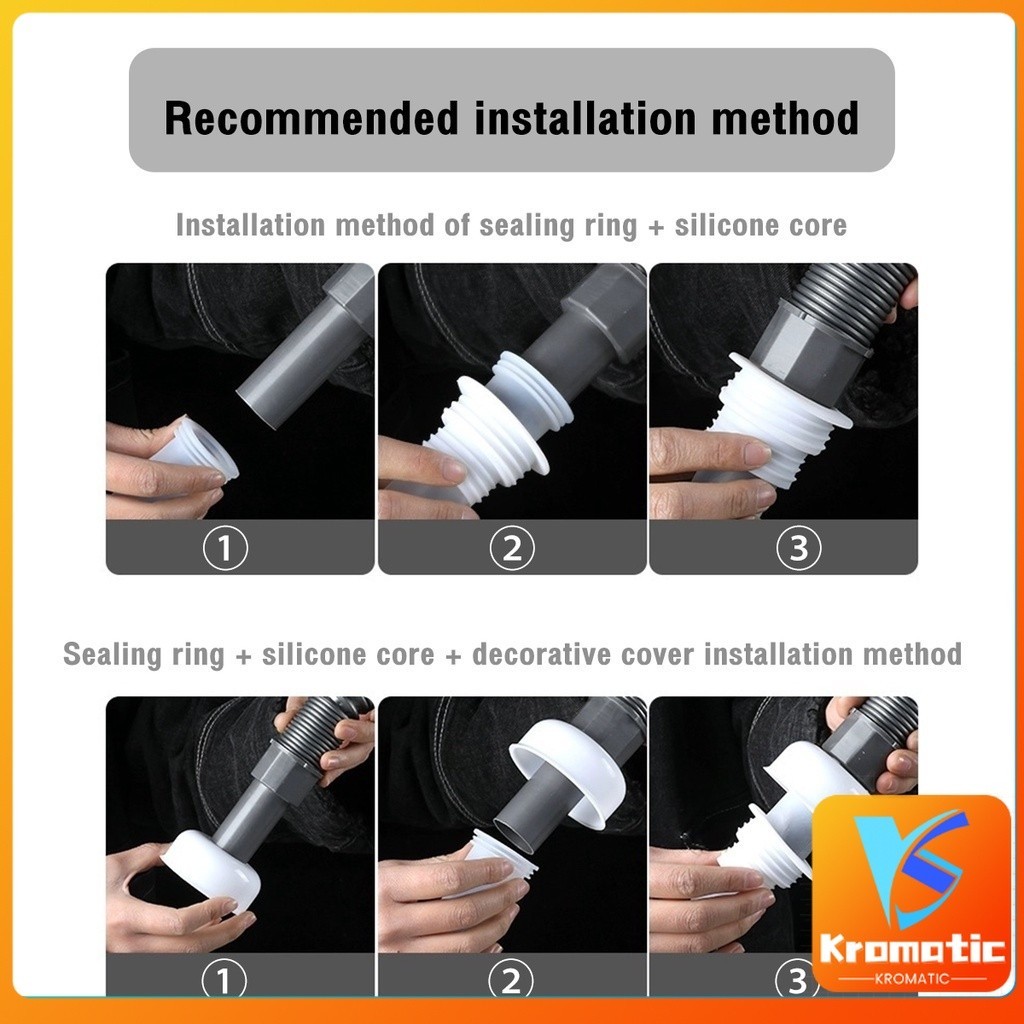 Recommended installation method

Installation method of sealing ring + silicone core

①

②

③

Sealing ring + silicone core + decorative cover installation method

①

②

③

Kromatic
KROMATIC