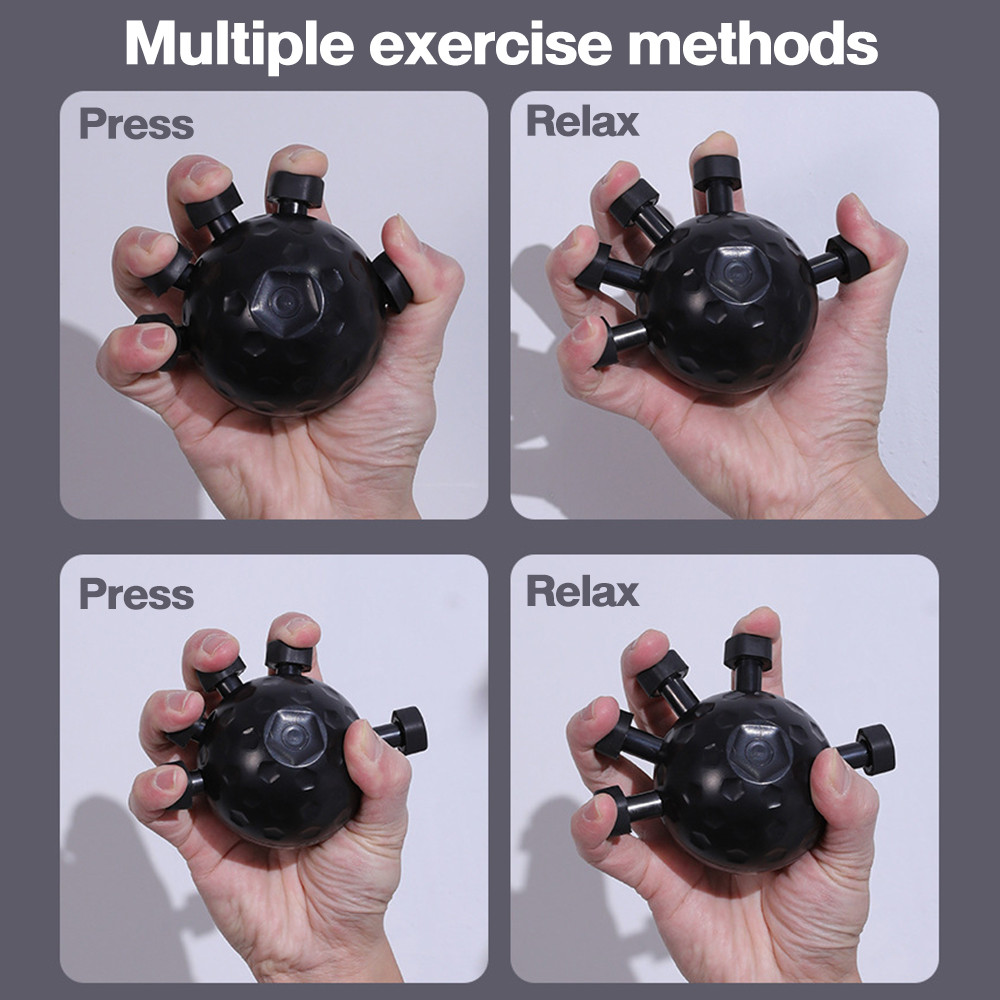 Multiple exercise methods

Press

Relax

Press

Relax