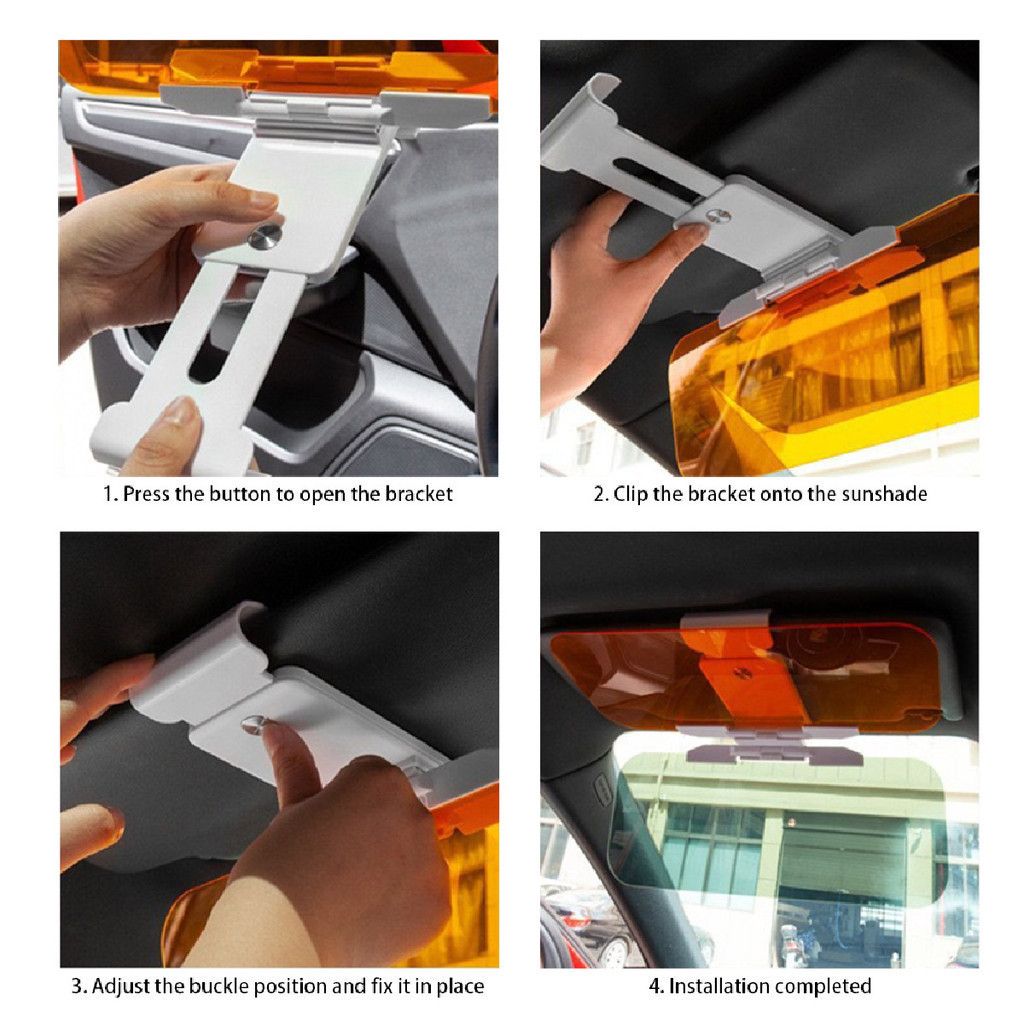 1. Press the button to open the bracket

2. Clip the bracket onto the sunshade

3. Adjust the buckle position and fix it in place

4. Installation completed