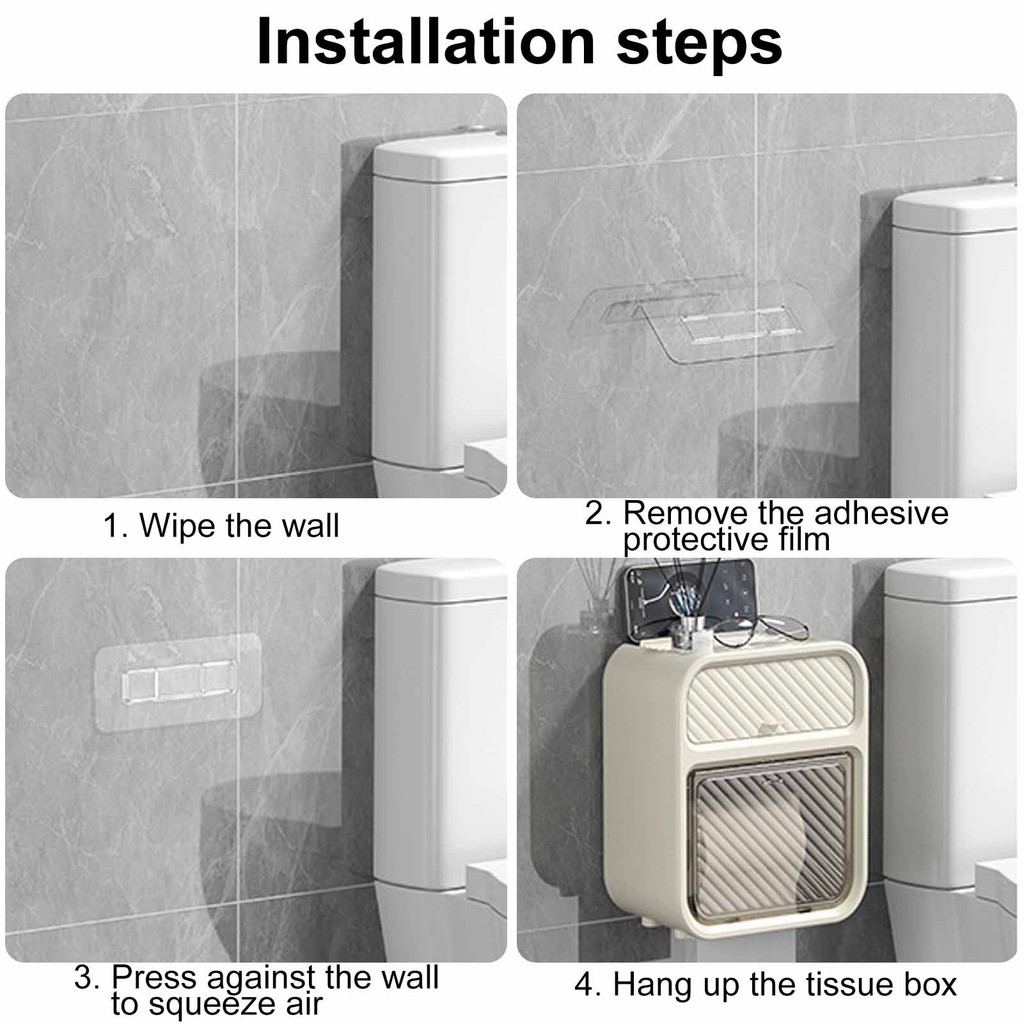 Installation steps

1. Wipe the wall

2. Remove the adhesive protective film

3. Press against the wall to squeeze air

4. Hang up the tissue box