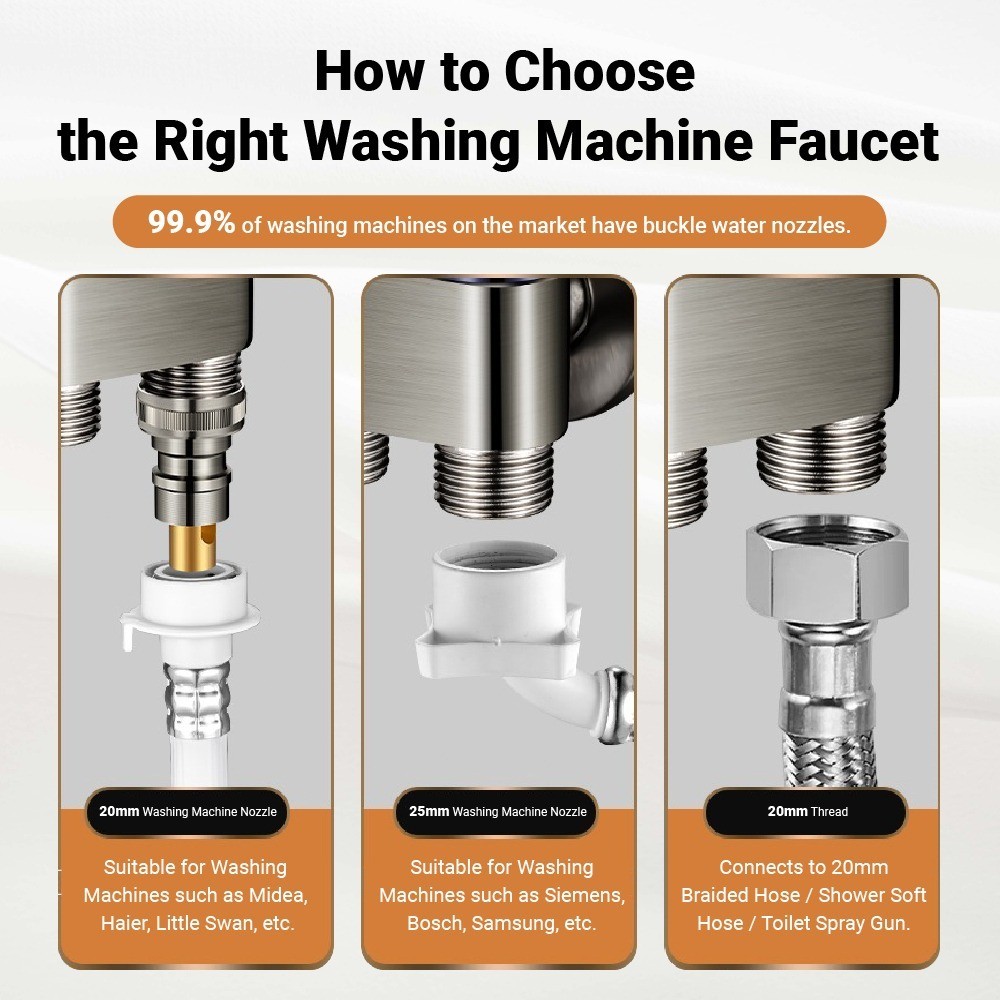 How to Choose the Right Washing Machine Faucet

99.9% of washing machines on the market have buckle water nozzles.

20mm Washing Machine Nozzle

Suitable for Washing Machines such as Midea, Haier, Little Swan, etc.

25mm Washing Machine Nozzle

Suitable for Washing Machines such as Siemens, Bosch, Samsung, etc.

20mm Thread

Connects to 20mm Braided Hose / Shower Soft Hose / Toilet Spray Gun.