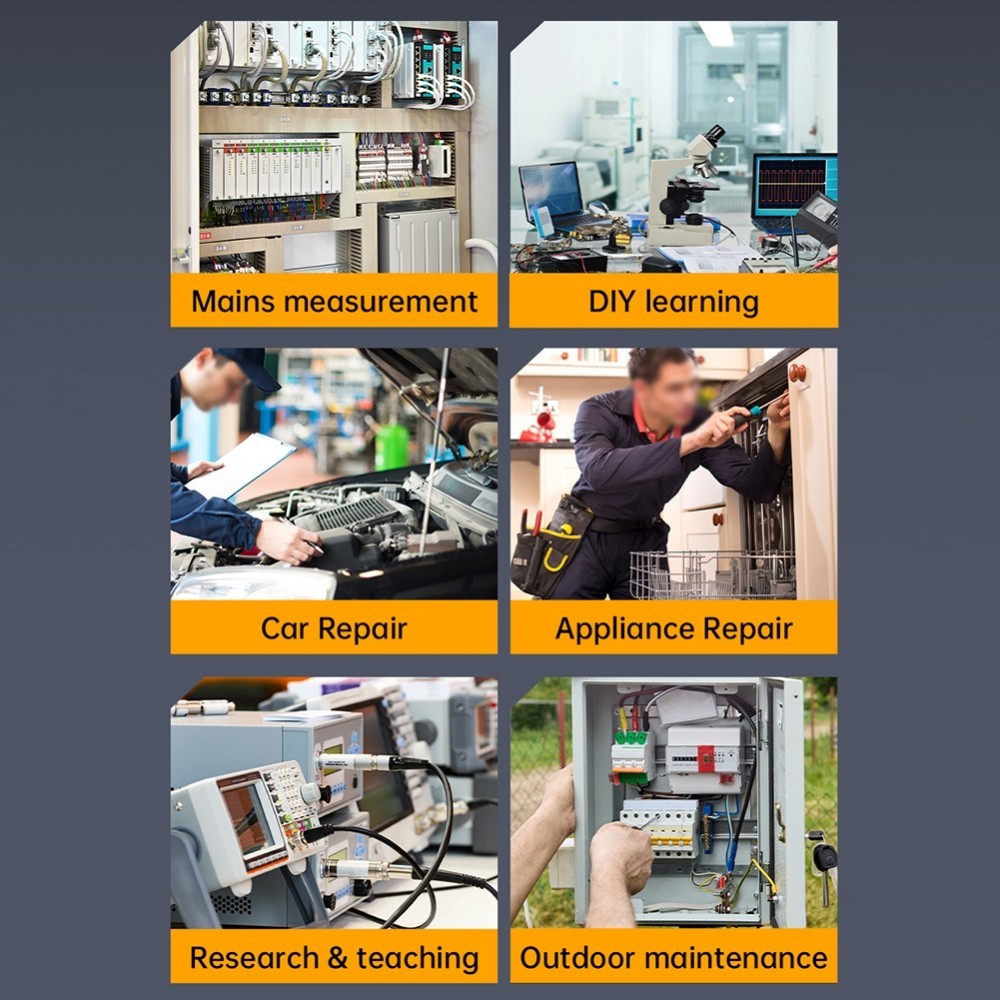 Mains measurement

DIY learning

Car Repair

Appliance Repair

Research & teaching

Outdoor maintenance