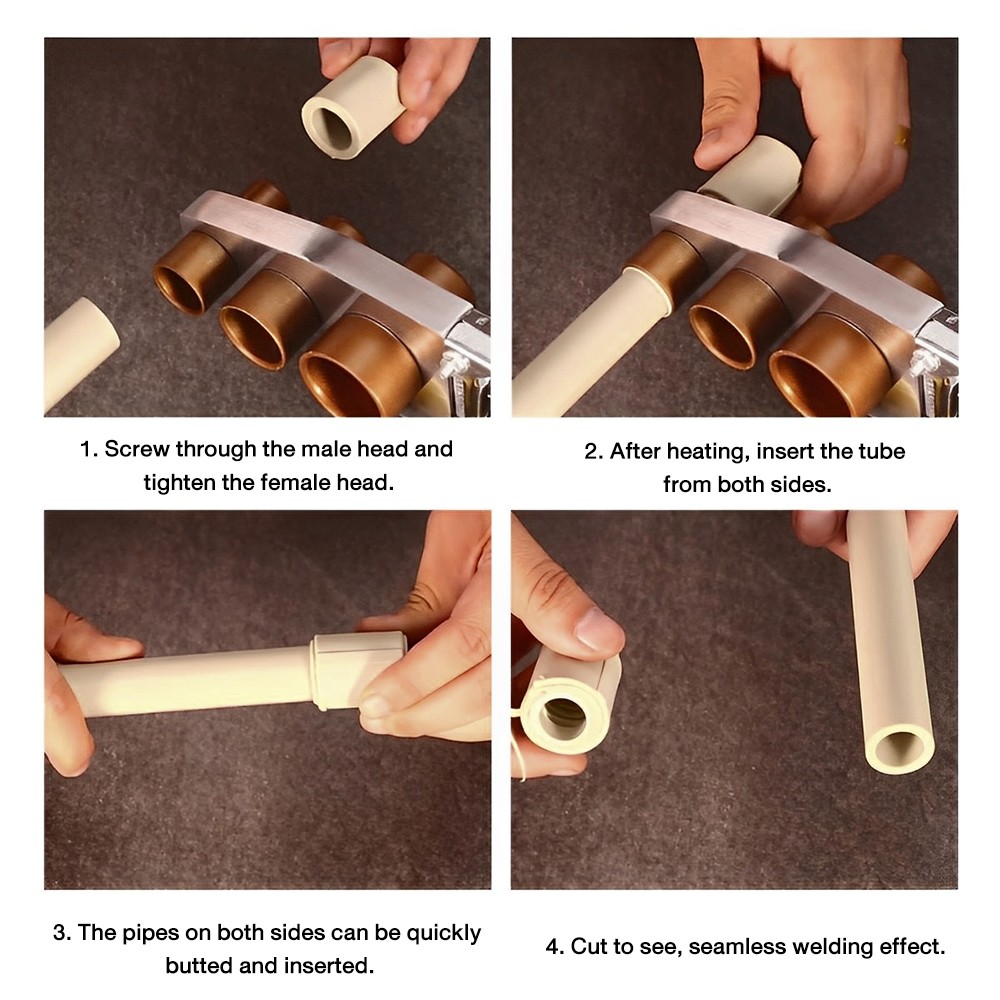 1. Screw through the male head and tighten the female head.

2. After heating, insert the tube from both sides.

3. The pipes on both sides can be quickly butted and inserted.

4. Cut to see, seamless welding effect.