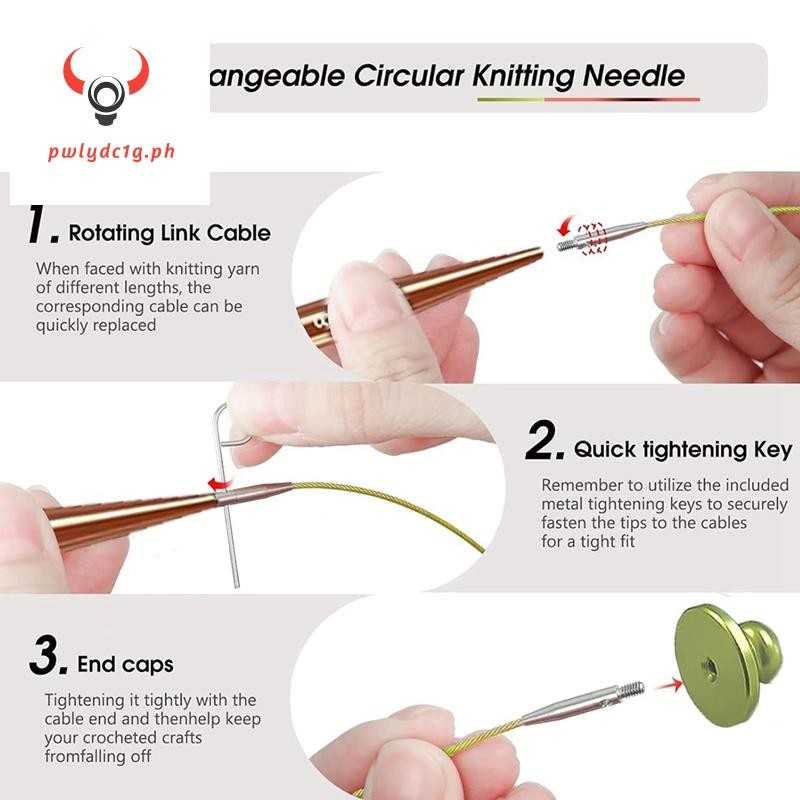 pwlydc1g.ph

angeable Circular Knitting Needle

1. Rotating Link Cable

When faced with knitting yarn of different lengths, the corresponding cable can be quickly replaced

2. Quick tightening Key

Remember to utilize the included metal tightening keys to securely fasten the tips to the cables for a tight fit

3. End caps

Tightening it tightly with the cable end and thenhelp keep your crocheted crafts fromfalling off