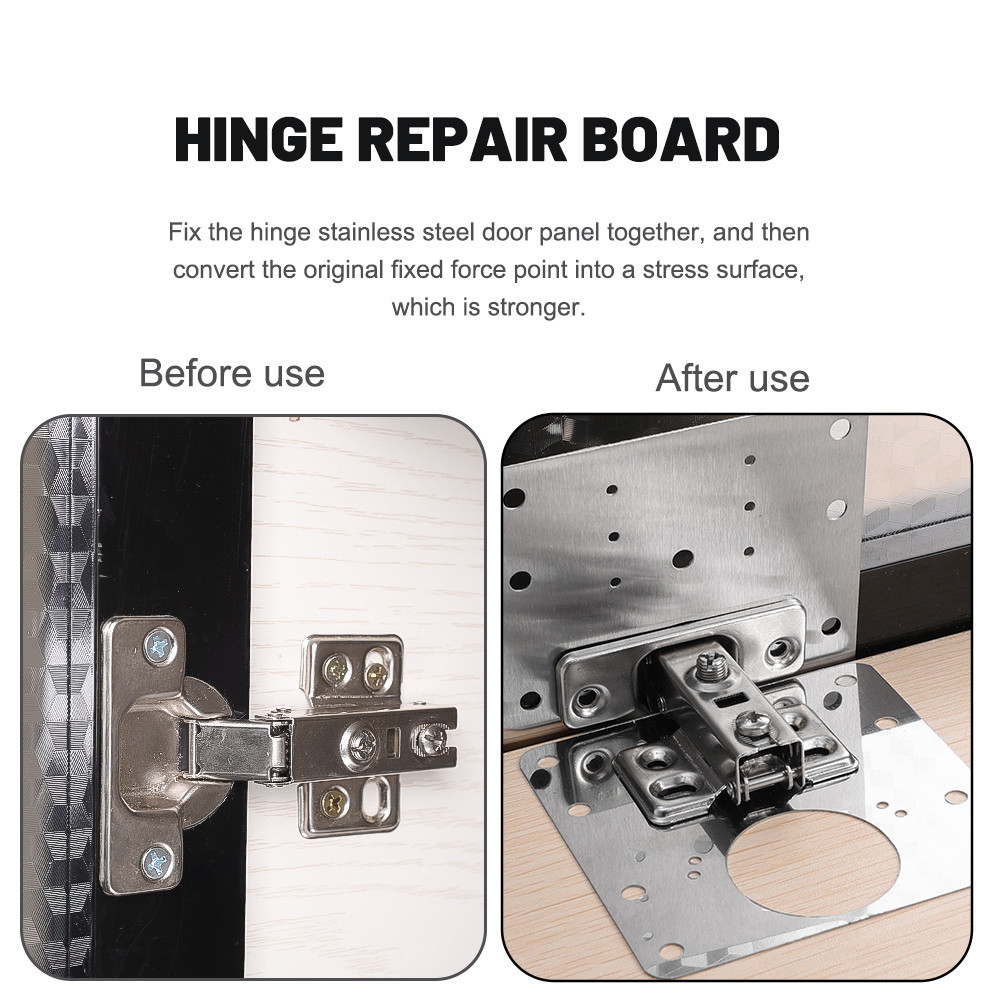 HINGE REPAIR BOARD

Fix the hinge stainless steel door panel together, and then convert the original fixed force point into a stress surface, which is stronger.

Before use

After use