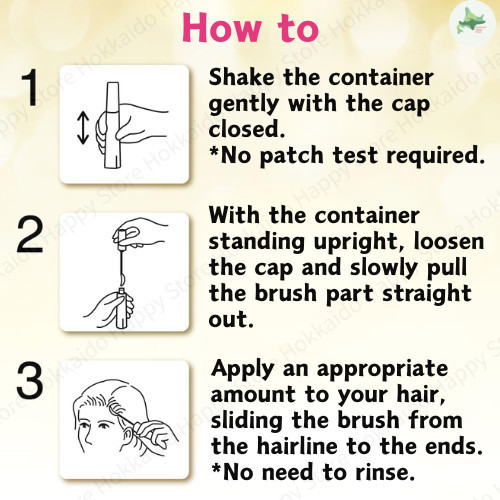 How to

1

Shake the container gently with the cap closed.
*No patch test required.

2

With the container standing upright, loosen the cap and slowly pull the brush part straight out.

3

Apply an appropriate amount to your hair, sliding the brush from the hairline to the ends.
*No need to rinse.

Happy Store Hokkaido