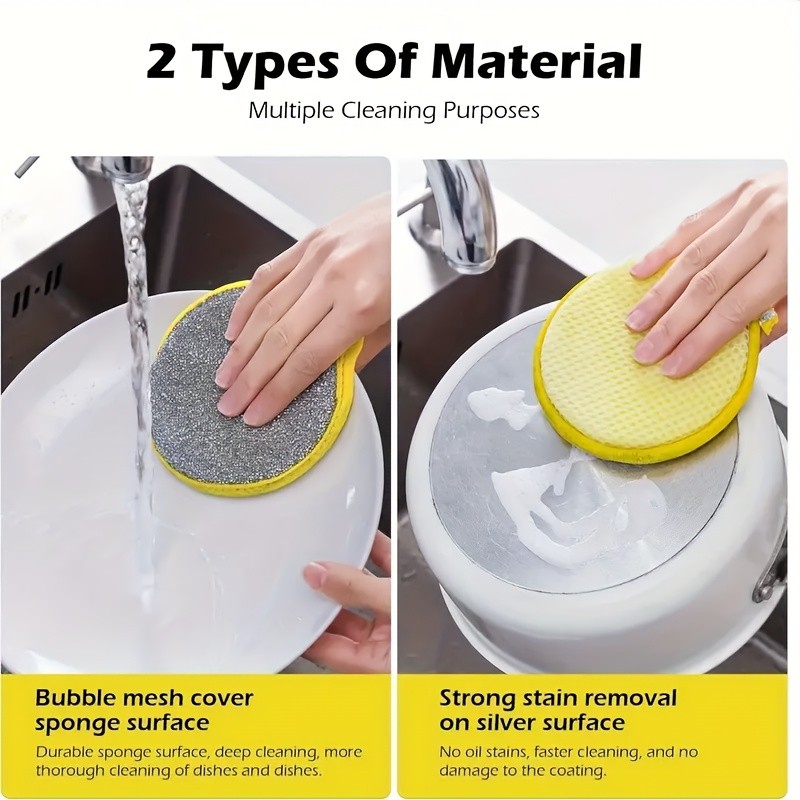 2 Types Of Material
Multiple Cleaning Purposes

Bubble mesh cover sponge surface
Durable sponge surface, deep cleaning, more thorough cleaning of dishes and dishes.

Strong stain removal on silver surface
No oil stains, faster cleaning, and no damage to the coating.