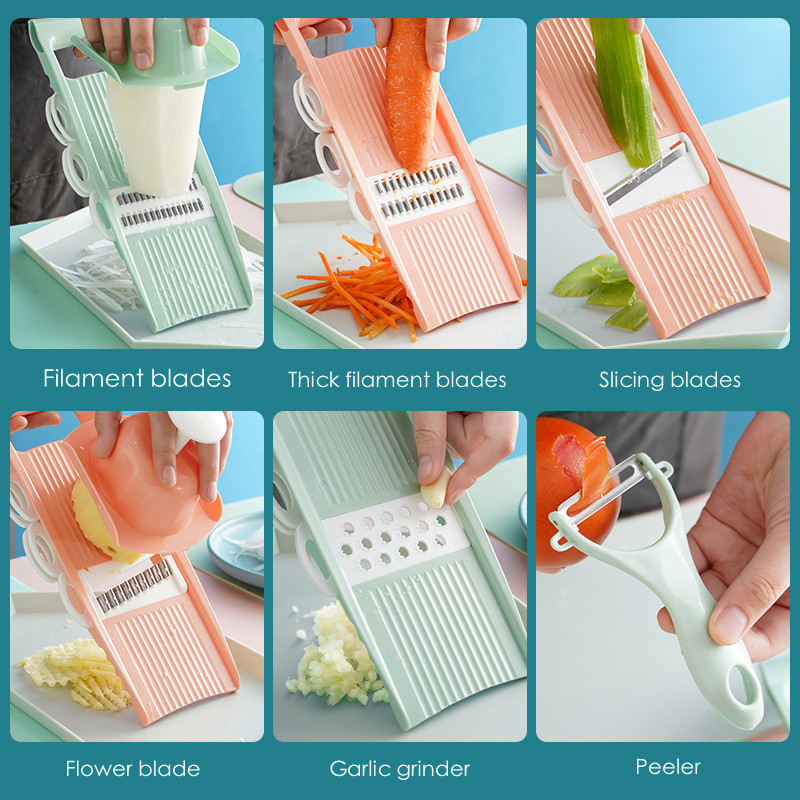 Filament blades

Thick filament blades

Slicing blades

Flower blade

Garlic grinder

Peeler