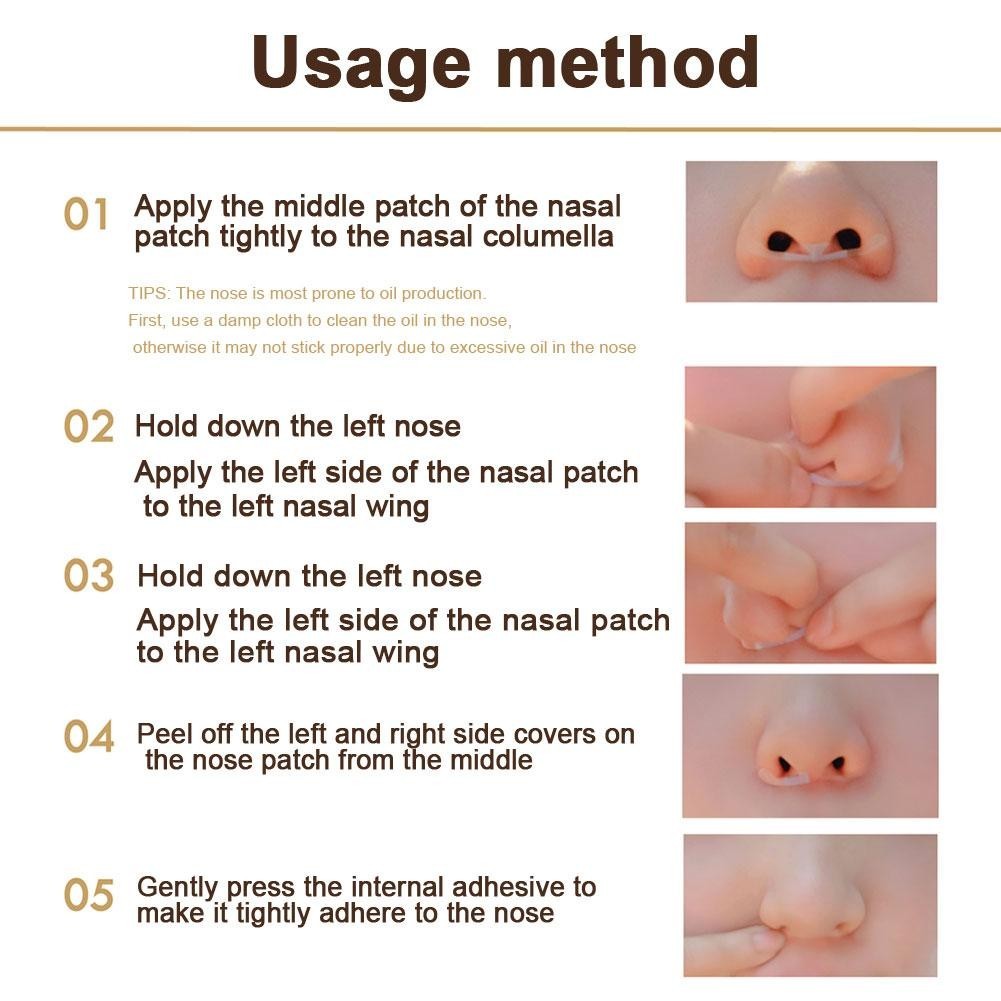 Usage method

01 Apply the middle patch of the nasal patch tightly to the nasal columella

TIPS: The nose is most prone to oil production.
First, use a damp cloth to clean the oil in the nose, otherwise it may not stick properly due to excessive oil in the nose

02 Hold down the left nose
Apply the left side of the nasal patch to the left nasal wing

03 Hold down the left nose
Apply the left side of the nasal patch to the left nasal wing

04 Peel off the left and right side covers on the nose patch from the middle

05 Gently press the internal adhesive to make it tightly adhere to the nose