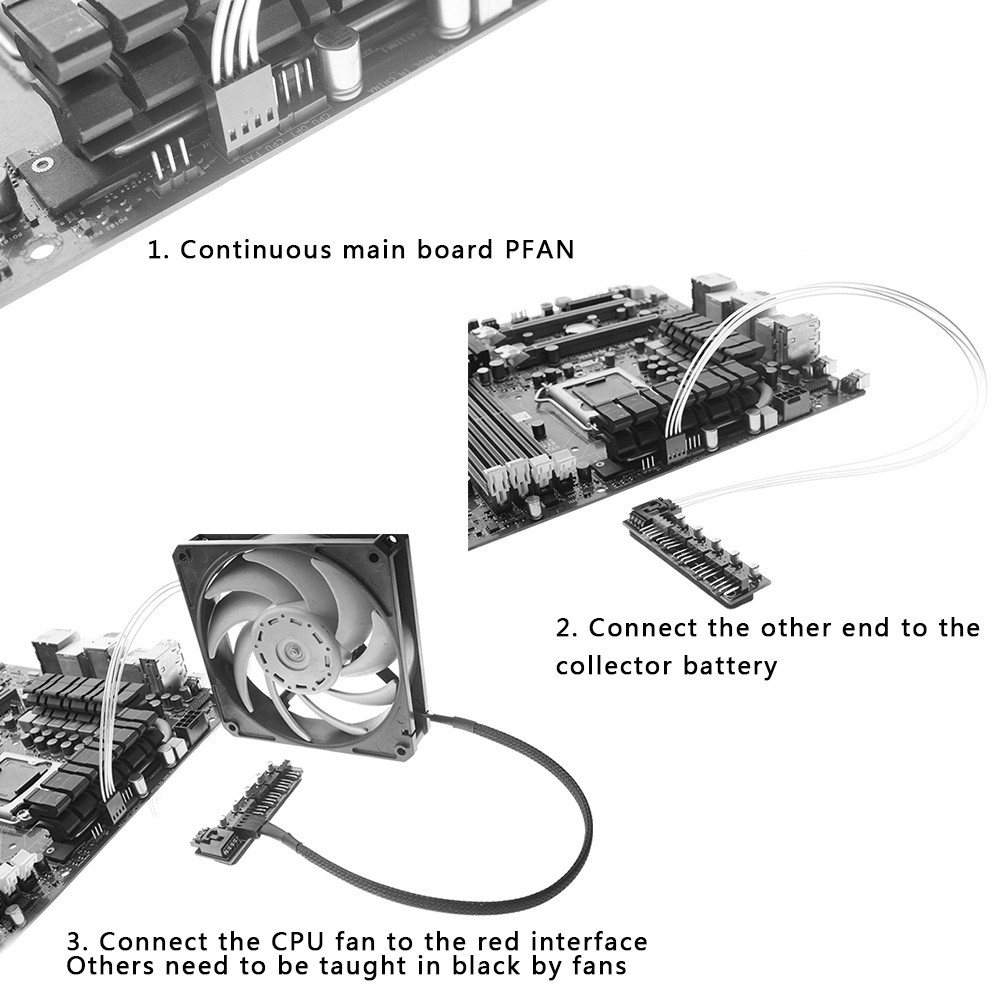 1. Continuous main board PFAN

2. Connect the other end to the collector battery

3. Connect the CPU fan to the red interface
Others need to be taught in black by fans