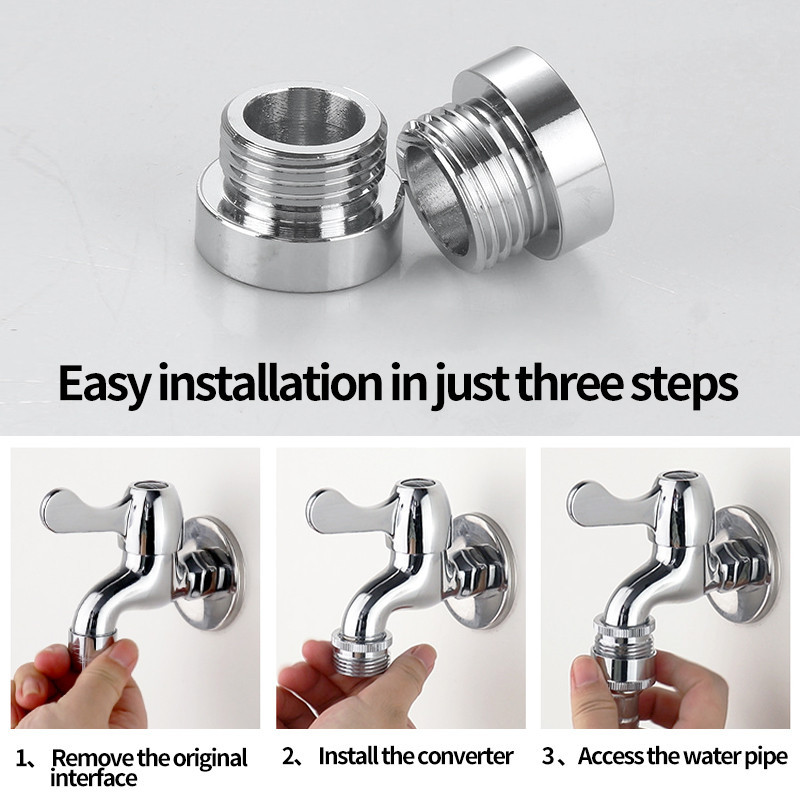 Easy installation in just three steps

1、Remove the original interface

2、Install the converter

3、Access the water pipe