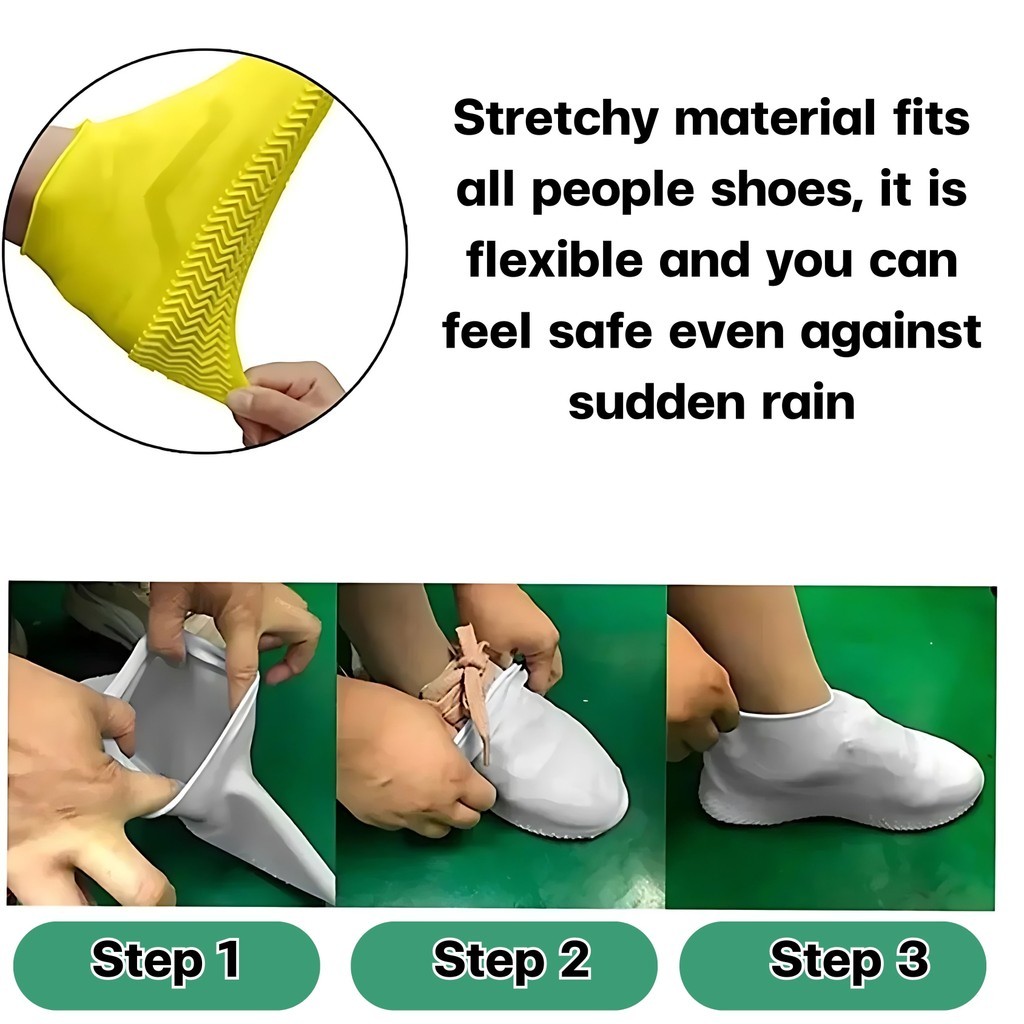 Stretchy material fits all people shoes, it is flexible and you can feel safe even against sudden rain

Step 1

Step 2

Step 3