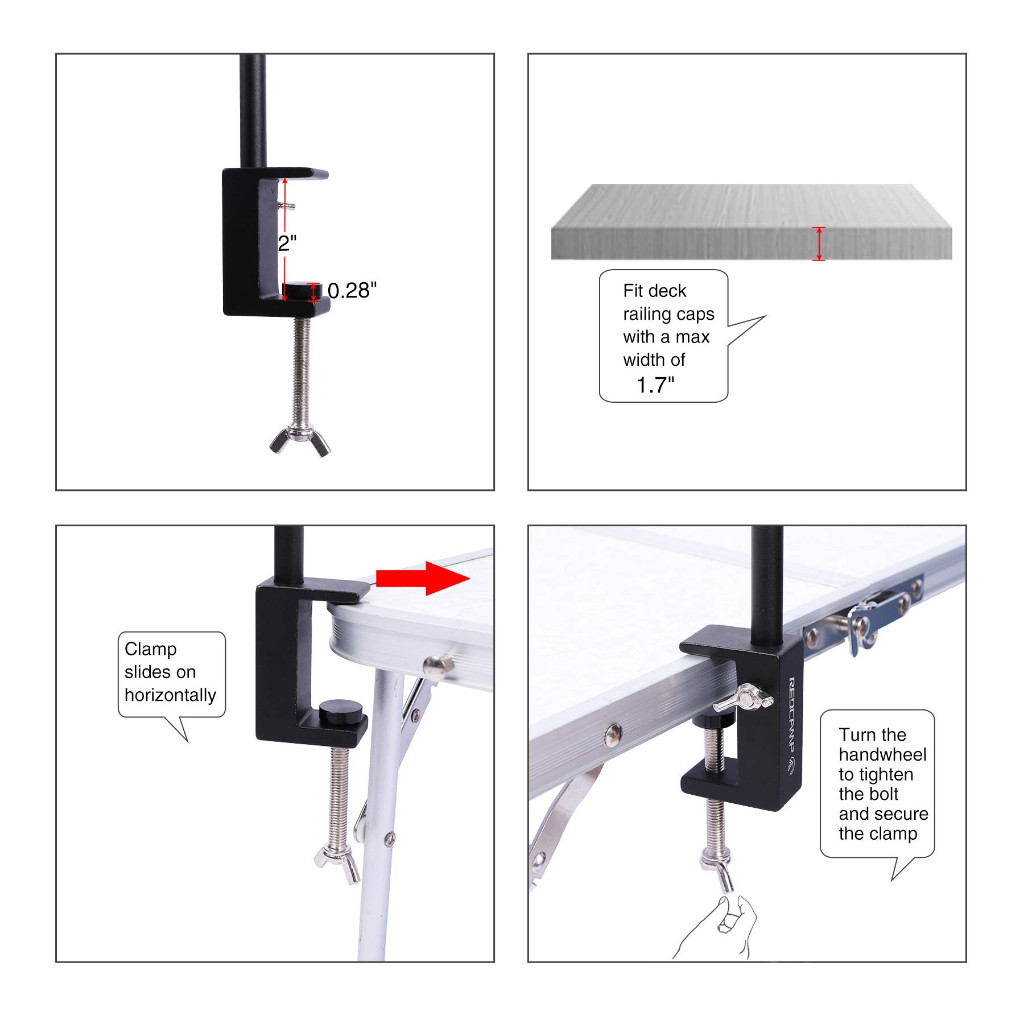 2"

0.28"

Fit deck railing caps with a max width of 1.7"

Clamp slides on horizontally

REDCAMP

Turn the handwheel to tighten the bolt and secure the clamp