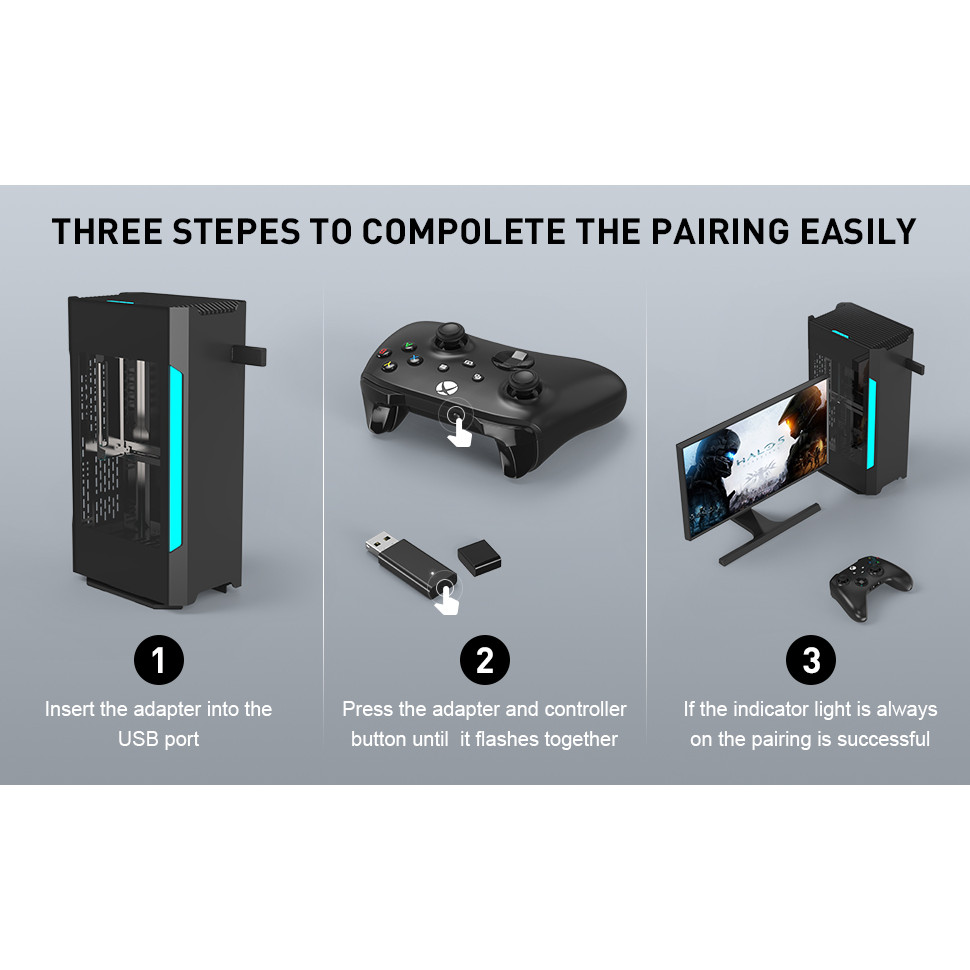 THREE STEPES TO COMPOLETE THE PAIRING EASILY

HALO 5

1
Insert the adapter into the USB port

2
Press the adapter and controller button until  it flashes together

3
If the indicator light is always on the pairing is successful