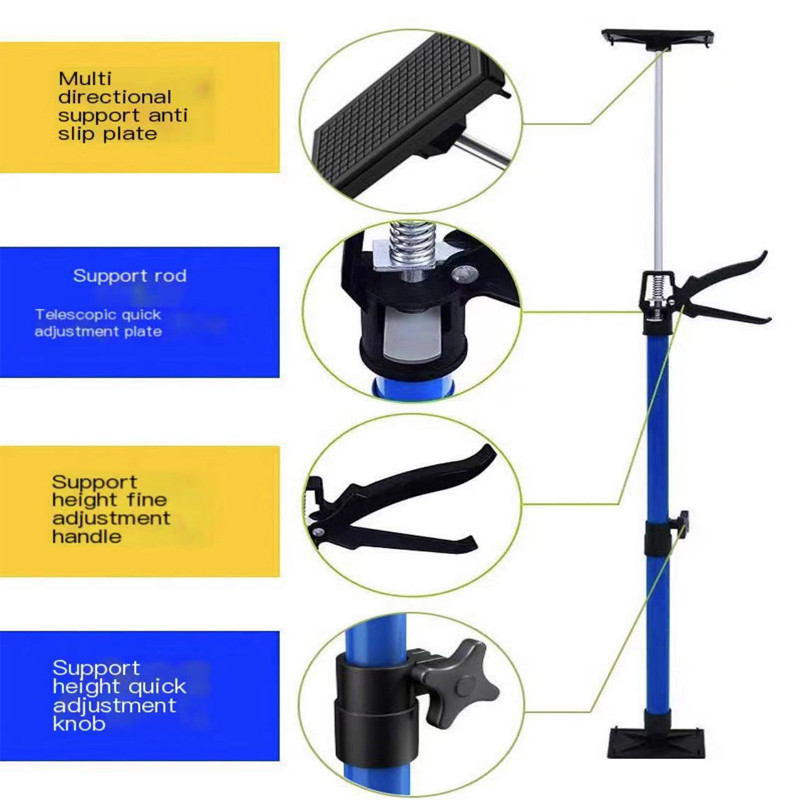 Multi directional support anti slip plate

Support rod

Telescopic quick adjustment plate

Support height fine adjustment handle

Support height quick adjustment knob