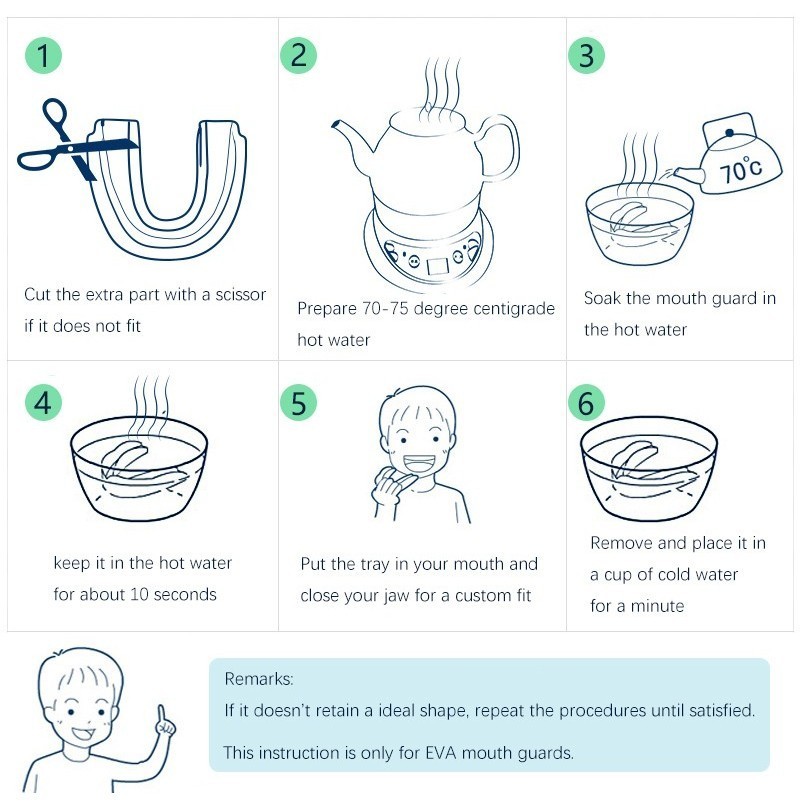 1

Cut the extra part with a scissor if it does not fit

2

Prepare 70-75 degree centigrade hot water

3

70°c

Soak the mouth guard in the hot water

4

keep it in the hot water for about 10 seconds

5

Put the tray in your mouth and close your jaw for a custom fit

6

Remove and place it in a cup of cold water for a minute

Remarks:

If it doesn't retain a ideal shape, repeat the procedures until satisfied.

This instruction is only for EVA mouth guards.