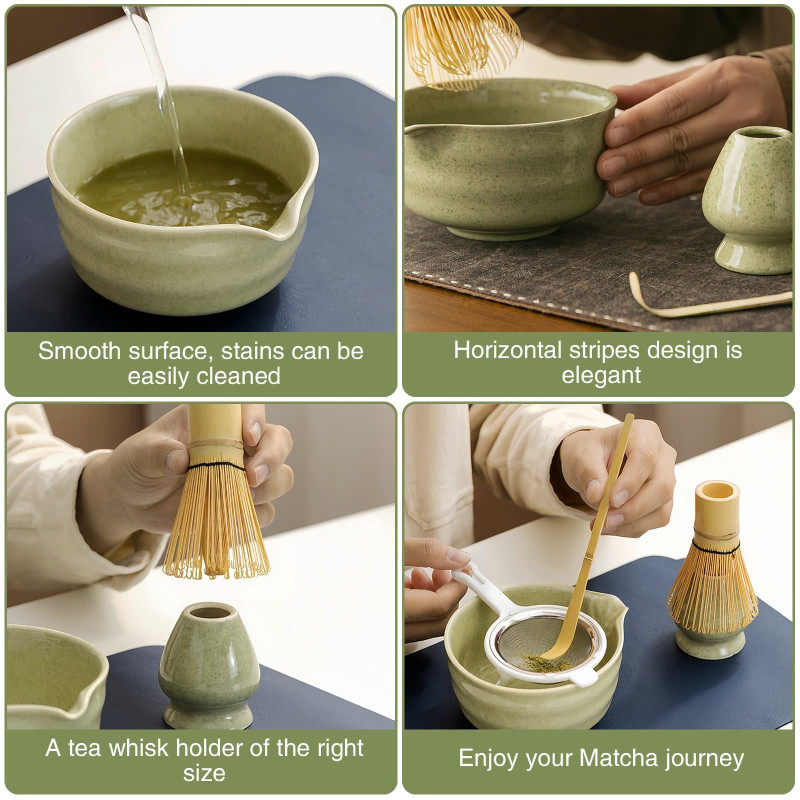 Smooth surface, stains can be easily cleaned

Horizontal stripes design is elegant

A tea whisk holder of the right size

Enjoy your Matcha journey