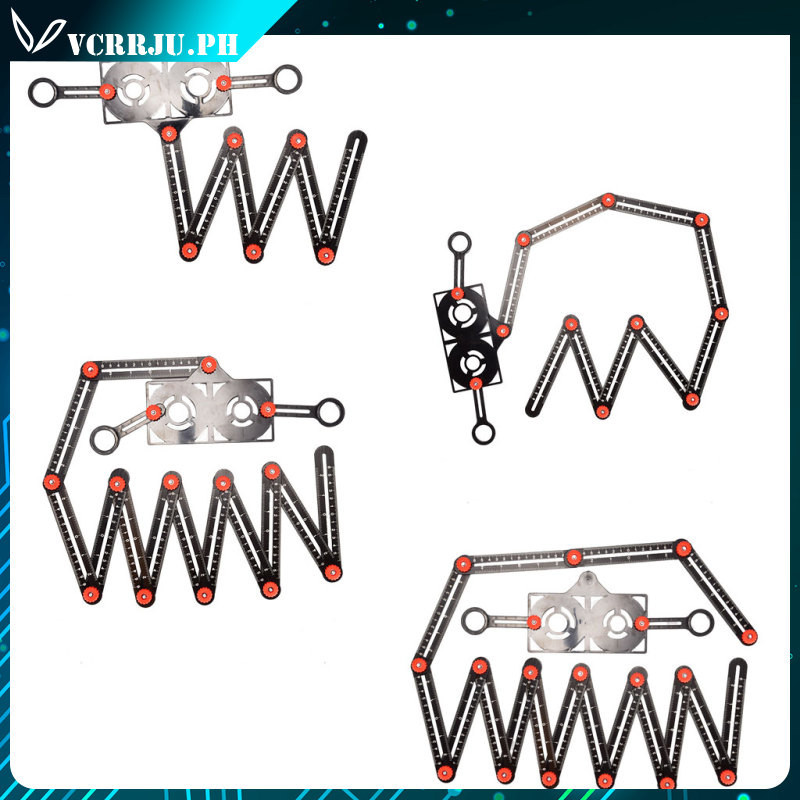 VCRRJU.PH