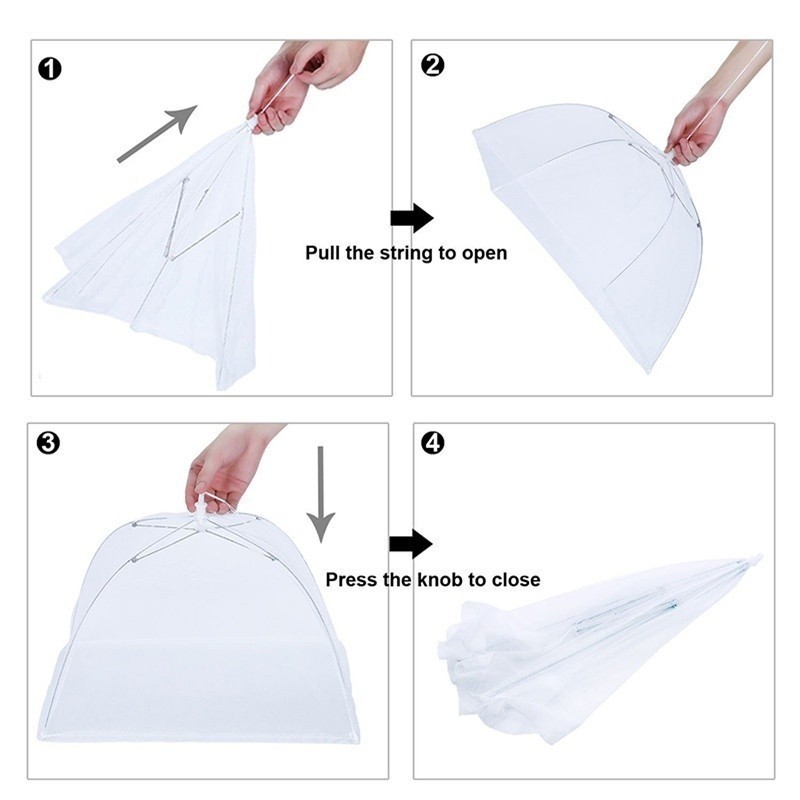 1

2

Pull the string to open

3

4

Press the knob to close