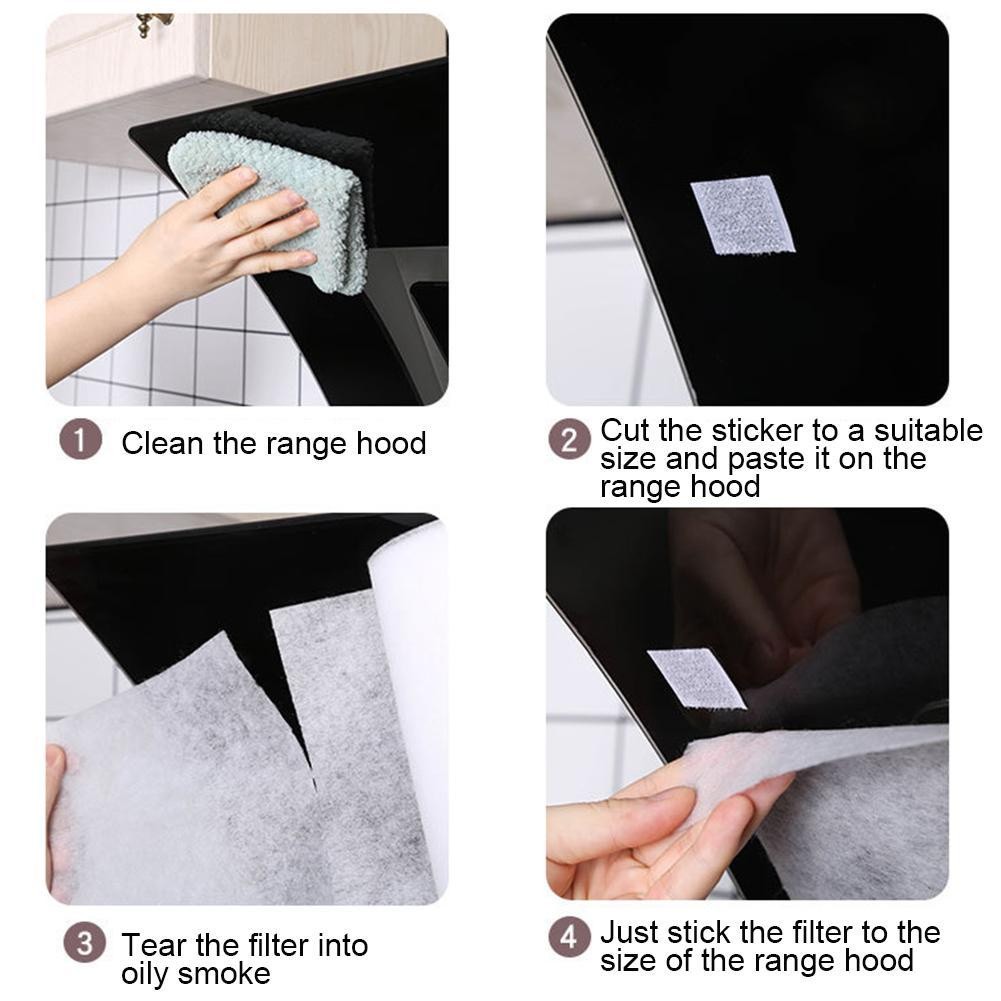 1 Clean the range hood

2 Cut the sticker to a suitable size and paste it on the range hood

3 Tear the filter into oily smoke

4 Just stick the filter to the size of the range hood