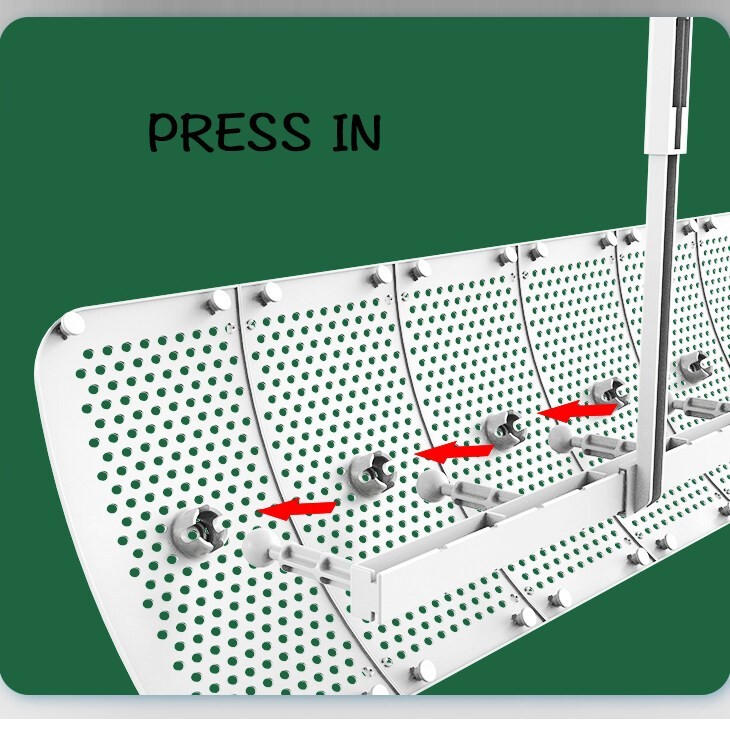 PRESS IN