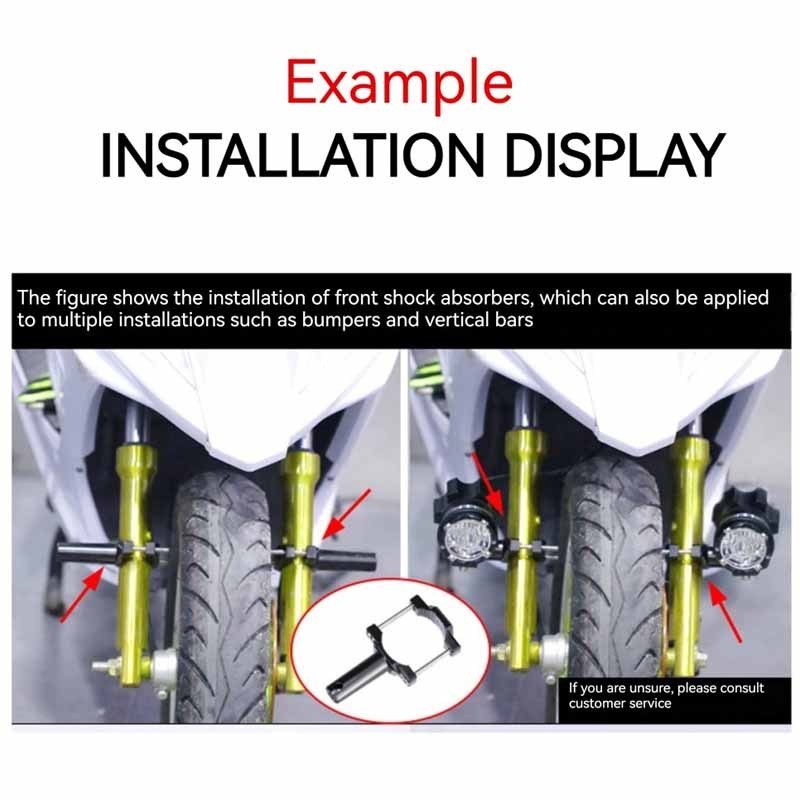 Example
INSTALLATION DISPLAY

The figure shows the installation of front shock absorbers, which can also be applied to multiple installations such as bumpers and vertical bars

If you are unsure, please consult customer service