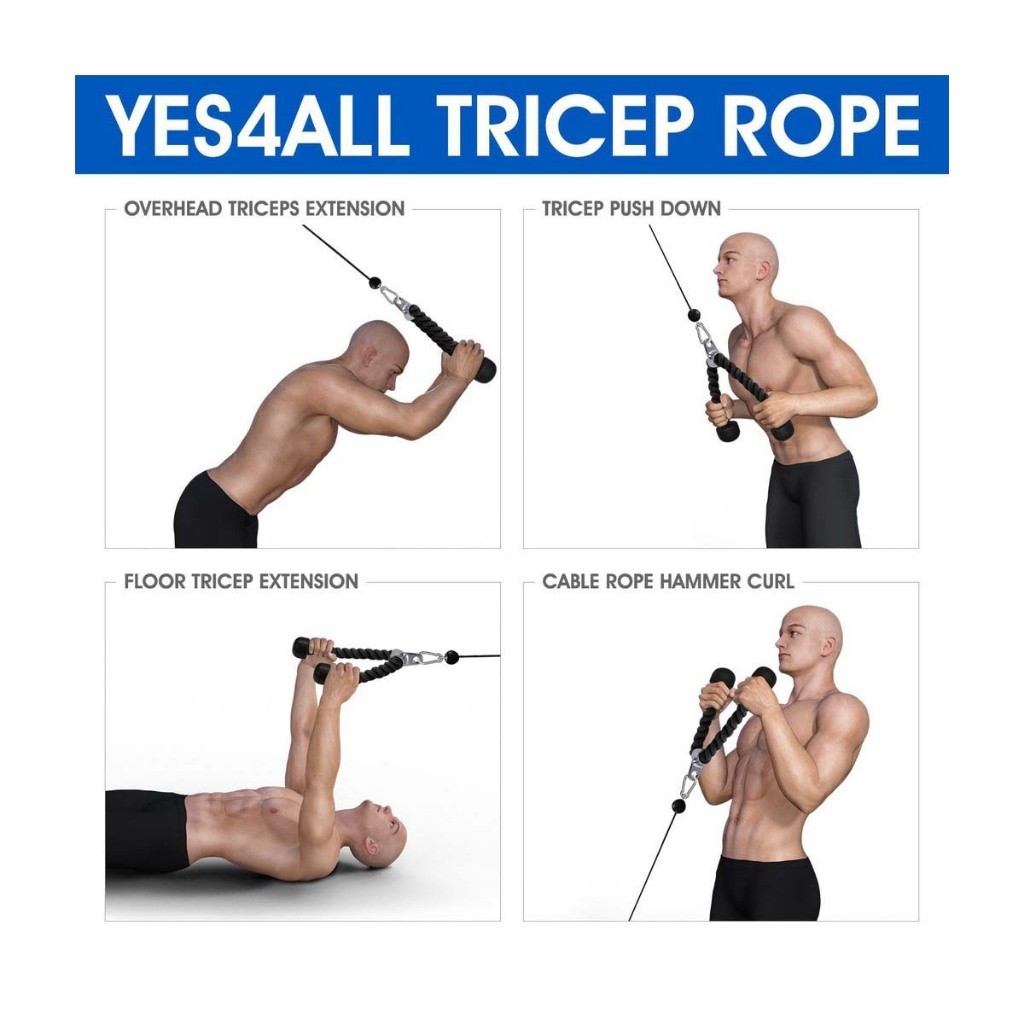 YES4ALL TRICEP ROPE

OVERHEAD TRICEPS EXTENSION

TRICEP PUSH DOWN

FLOOR TRICEP EXTENSION

CABLE ROPE HAMMER CURL