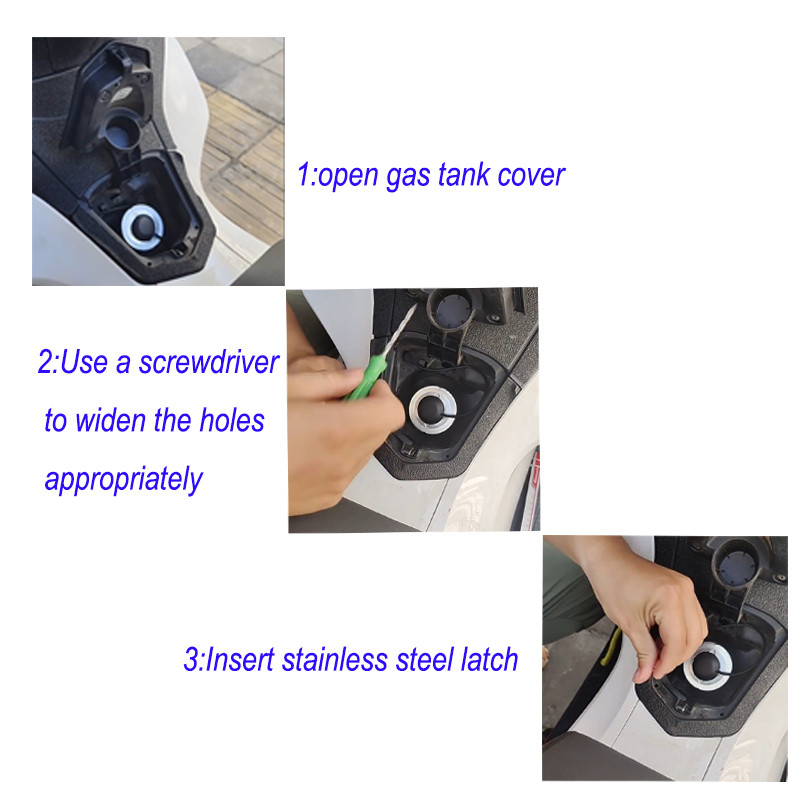 1:open gas tank cover

2:Use a screwdriver to widen the holes appropriately

3:Insert stainless steel latch