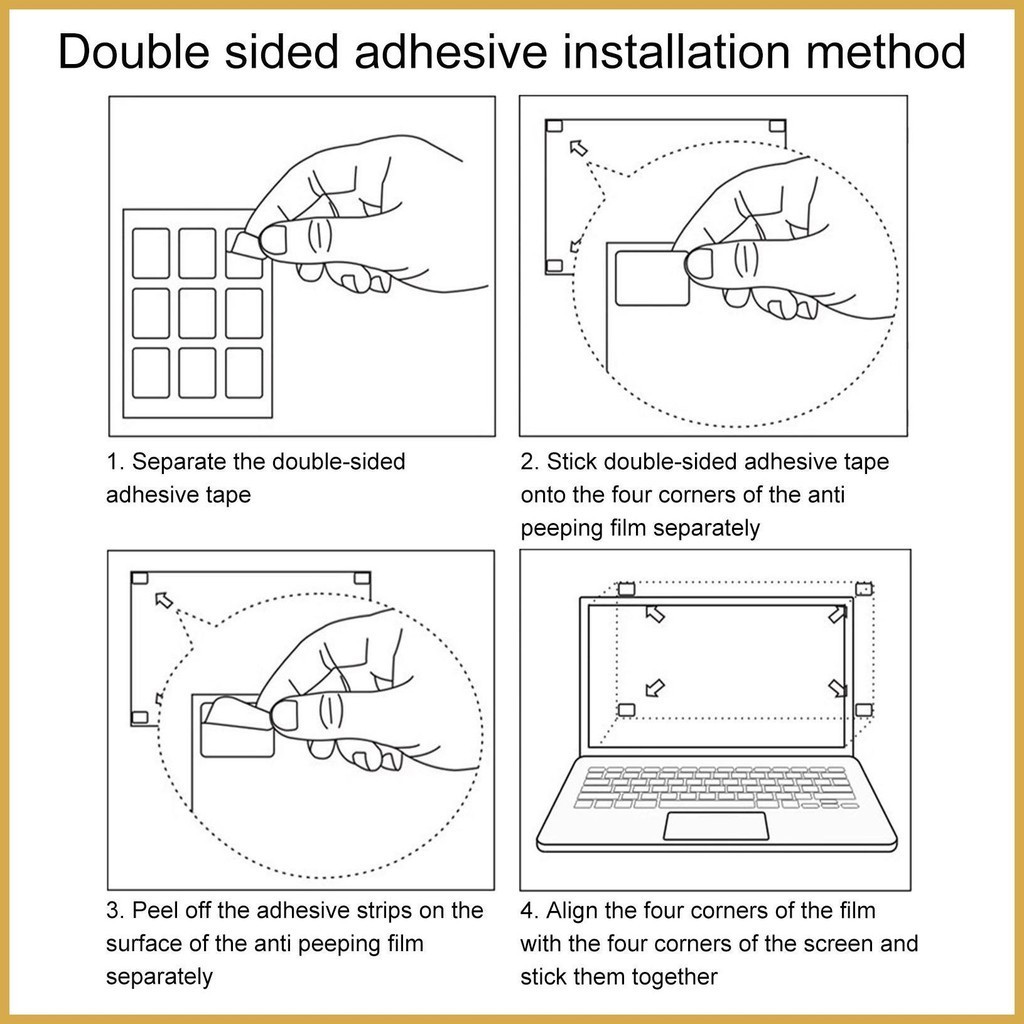 Double sided adhesive installation method

1. Separate the double-sided adhesive tape

2. Stick double-sided adhesive tape onto the four corners of the anti peeping film separately

3. Peel off the adhesive strips on the surface of the anti peeping film separately

4. Align the four corners of the film with the four corners of the screen and stick them together