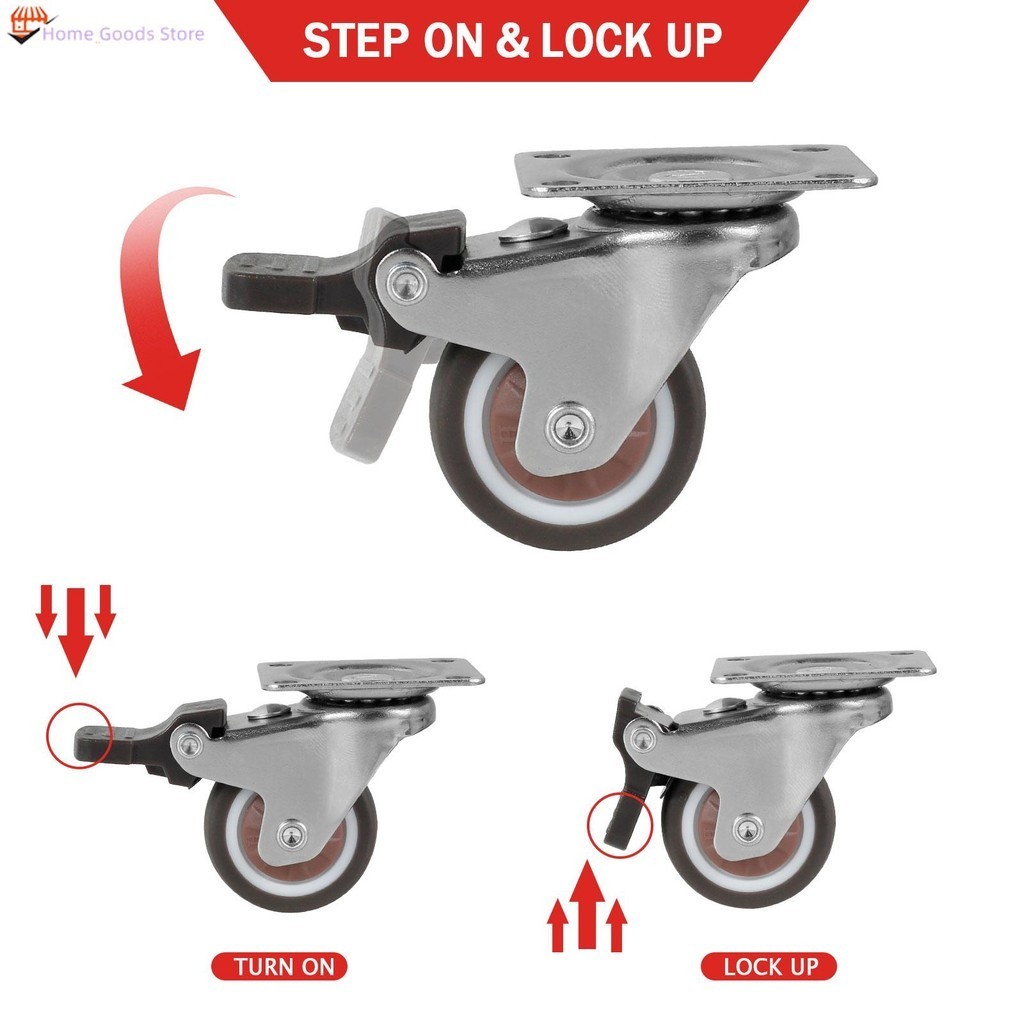 Home_Goods Store

STEP ON & LOCK UP

TURN ON

LOCK UP