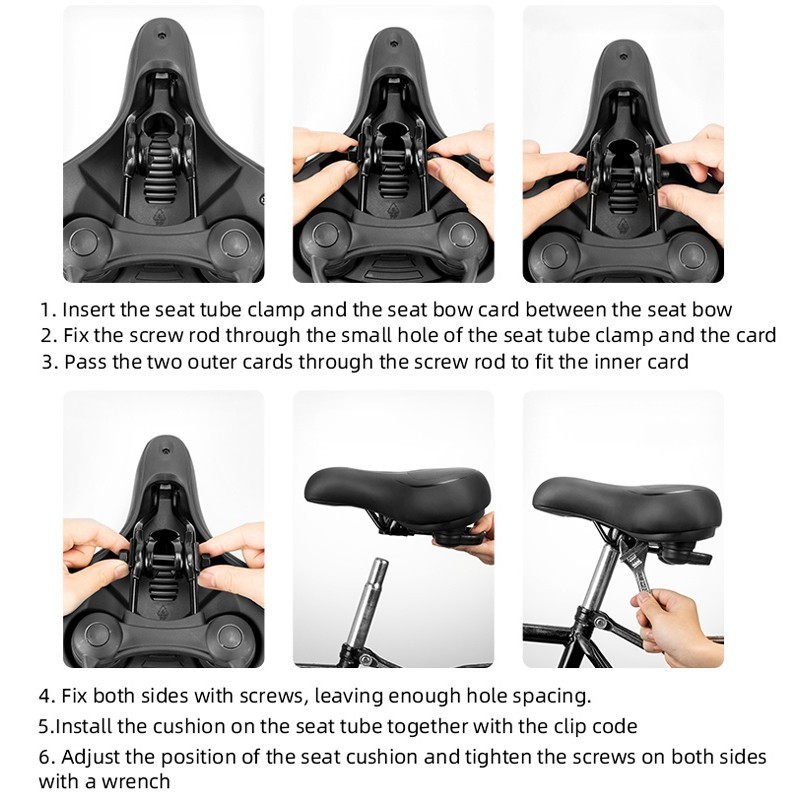 1. Insert the seat tube clamp and the seat bow card between the seat bow
2. Fix the screw rod through the small hole of the seat tube clamp and the card
3. Pass the two outer cards through the screw rod to fit the inner card

4. Fix both sides with screws, leaving enough hole spacing.
5.Install the cushion on the seat tube together with the clip code
6. Adjust the position of the seat cushion and tighten the screws on both sides with a wrench