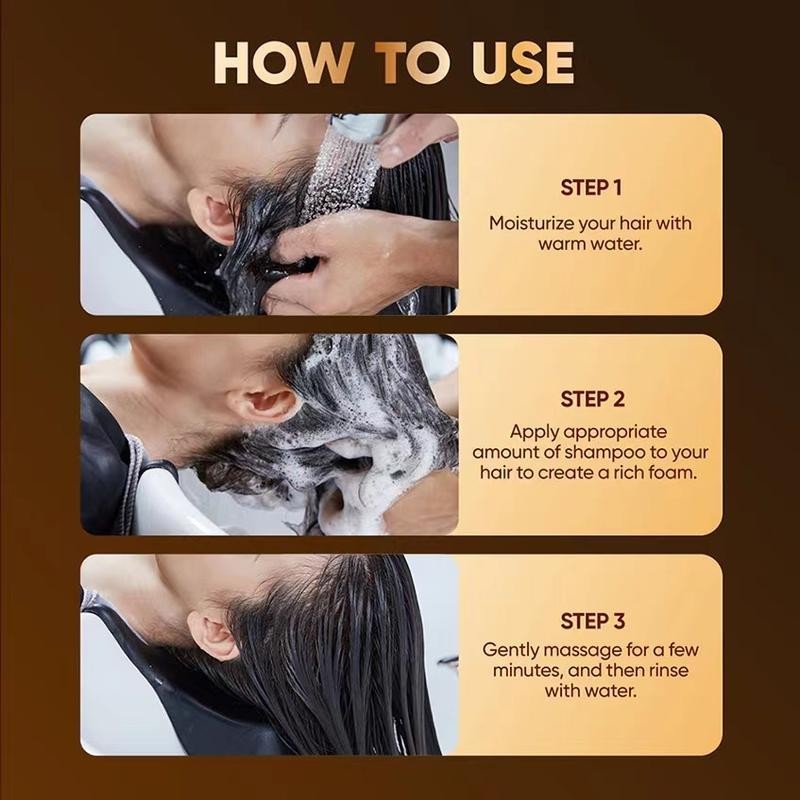 HOW TO USE

STEP 1
Moisturize your hair with warm water.

STEP 2
Apply appropriate amount of shampoo to your hair to create a rich foam.

STEP 3
Gently massage for a few minutes, and then rinse with water.