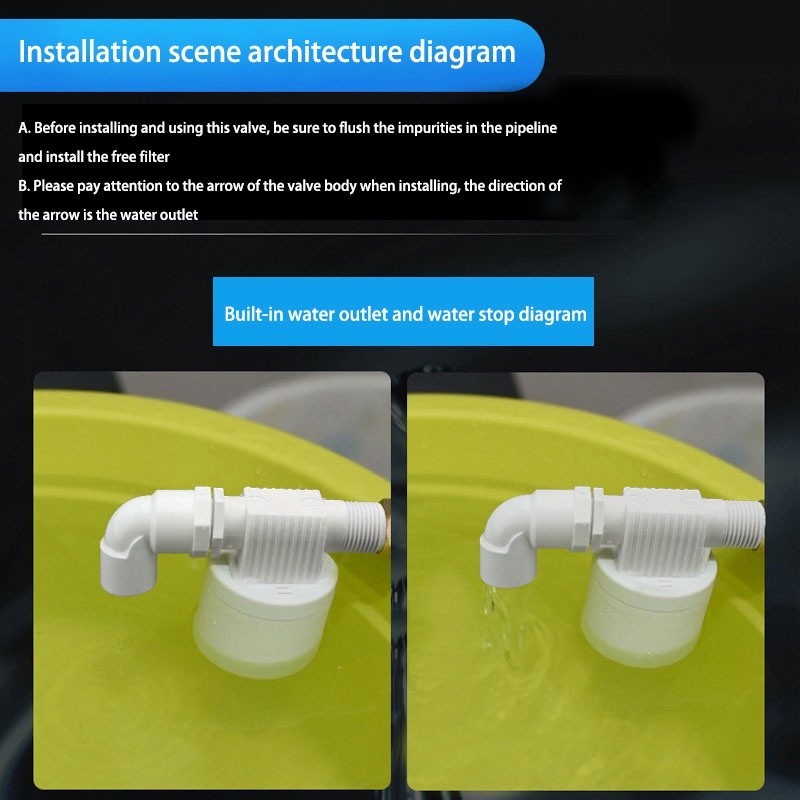 Installation scene architecture diagram

A. Before installing and using this valve, be sure to flush the impurities in the pipeline and install the free filter

B. Please pay attention to the arrow of the valve body when installing, the direction of the arrow is the water outlet

Built-in water outlet and water stop diagram