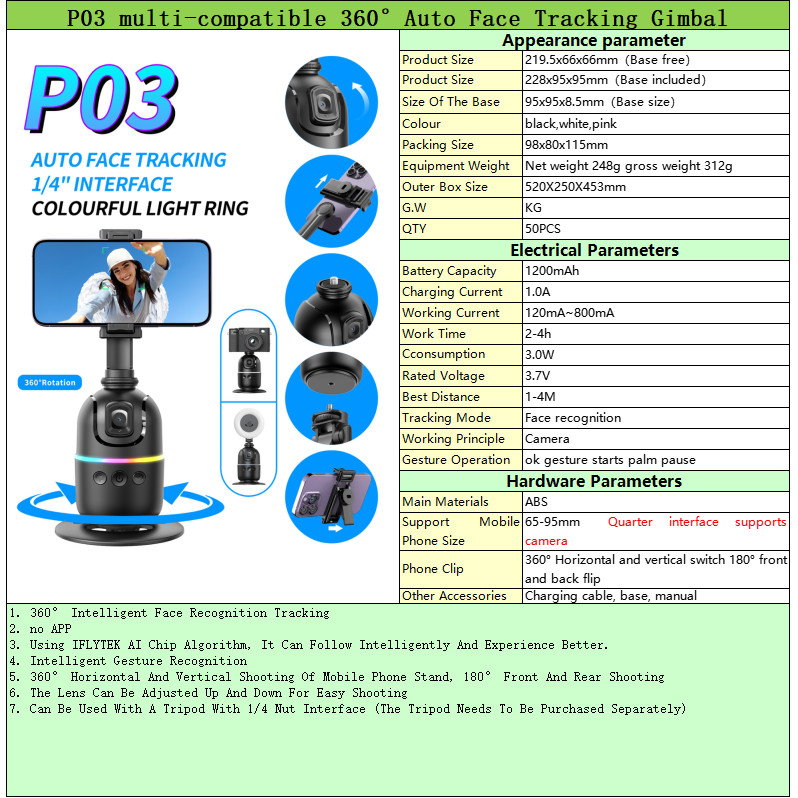 P03 multi-compatible 360° Auto Face Tracking Gimbal

P03

AUTO FACE TRACKING
1/4" INTERFACE
COLOURFUL LIGHT RING

360°Rotation

| Appearance parameter | |
|---|---|
| Product Size | 219.5x66x66mm (Base free) |
| Product Size | 228x95x95mm (Base included) |
| Size Of The Base | 95x95x8.5mm (Base size) |
| Colour | black,white,pink |
| Packing Size | 98x80x115mm |
| Equipment Weight | Net weight 248g gross weight 312g |
| Outer Box Size | 520X250X453mm |
| G.W | KG |
| QTY | 50PCS |
| Electrical Parameters | |
| Battery Capacity | 1200mAh |
| Charging Current | 1.0A |
| Working Current | 120mA~800mA |
| Work Time | 2-4h |
| Cconsumption | 3.0W |
| Rated Voltage | 3.7V |
| Best Distance | 1-4M |
| Tracking Mode | Face recognition |
| Working Principle | Camera |
| Gesture Operation | ok gesture starts palm pause |
| Hardware Parameters | |
| Main Materials | ABS |
| Support Mobile Phone Size | 65-95mm Quarter interface supports camera |
| Phone Clip | 360° Horizontal and vertical switch 180° front and back flip |
| Other Accessories | Charging cable, base, manual |

1. 360° Intelligent Face Recognition Tracking
2. no APP
3. Using IFLYTEK AI Chip Algorithm, It Can Follow Intelligently And Experience Better.
4. Intelligent Gesture Recognition
5. 360° Horizontal And Vertical Shooting Of Mobile Phone Stand, 180° Front And Rear Shooting
6. The Lens Can Be Adjusted Up And Down For Easy Shooting
7. Can Be Used With A Tripod With 1/4 Nut Interface (The Tripod Needs To Be Purchased Separately)