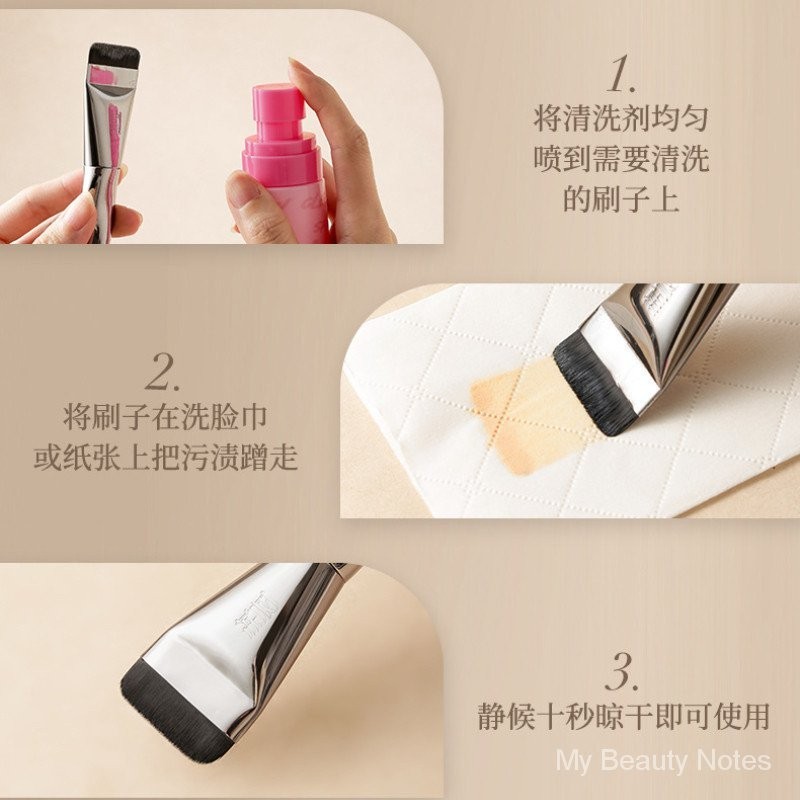 1.
将清洗剂均匀喷到需要清洗的刷子上

2.
将刷子在洗脸巾或纸张上把污渍蹭走

3.
静候十秒晾干即可使用

My Beauty Notes