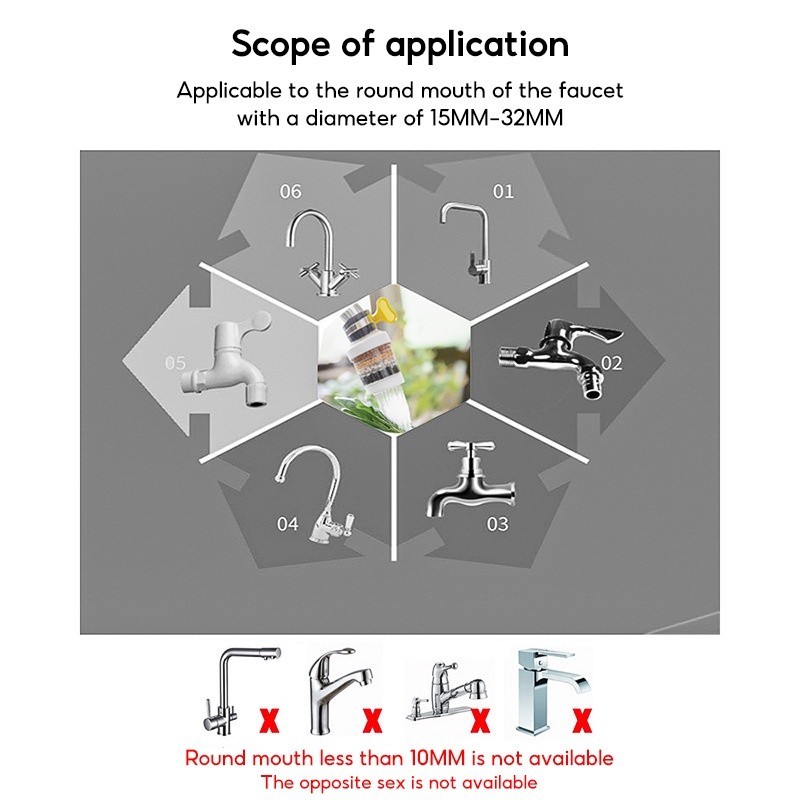 Scope of application

Applicable to the round mouth of the faucet with a diameter of 15MM-32MM

06

01

05

02

04

03

X X X X

Round mouth less than 10MM is not available

The opposite sex is not available