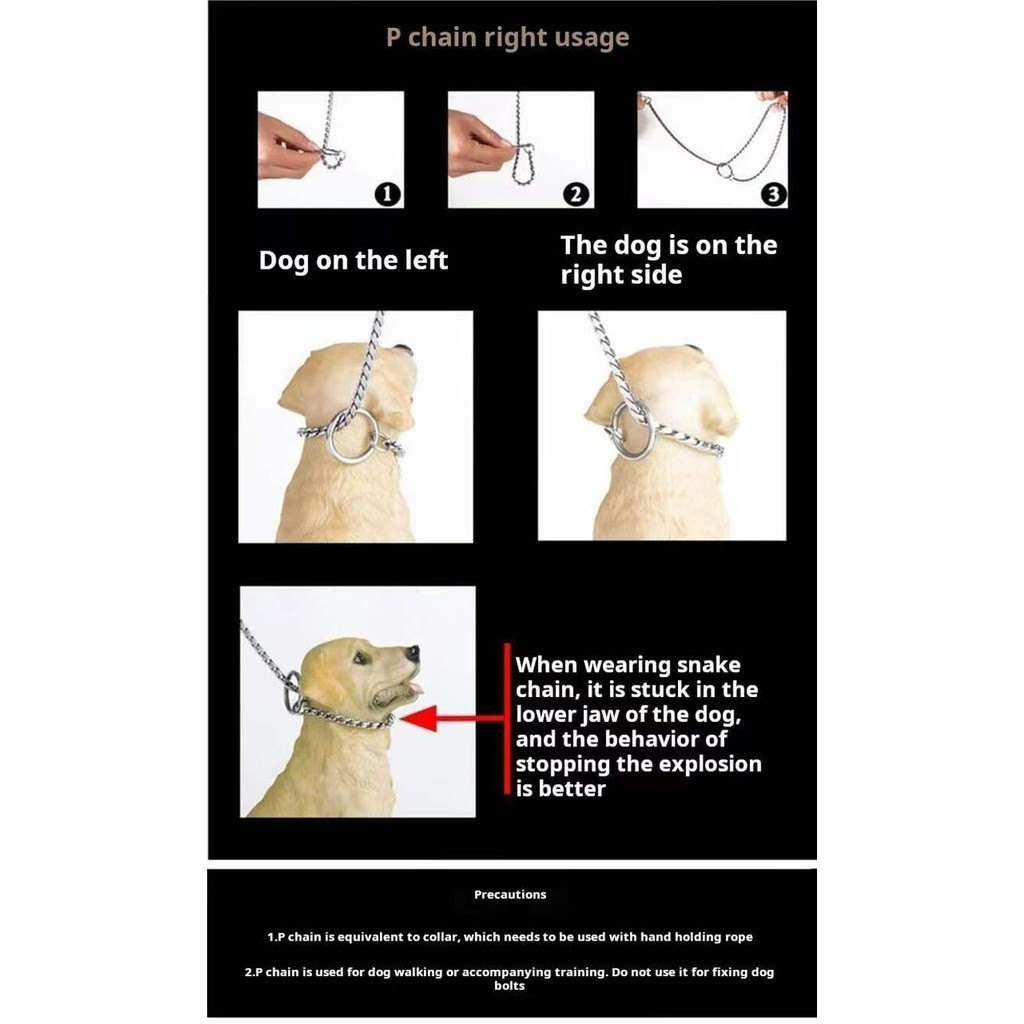 P chain right usage

1

2

3

Dog on the left

The dog is on the right side

When wearing snake chain, it is stuck in the lower jaw of the dog, and the behavior of stopping the explosion is better

Precautions

1.P chain is equivalent to collar, which needs to be used with hand holding rope

2.P chain is used for dog walking or accompanying training. Do not use it for fixing dog bolts