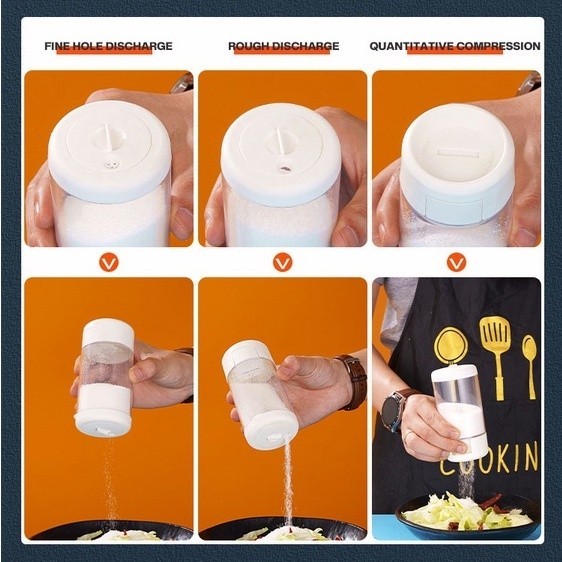 FINE HOLE DISCHARGE

ROUGH DISCHARGE

QUANTITATIVE COMPRESSION

COOKIN