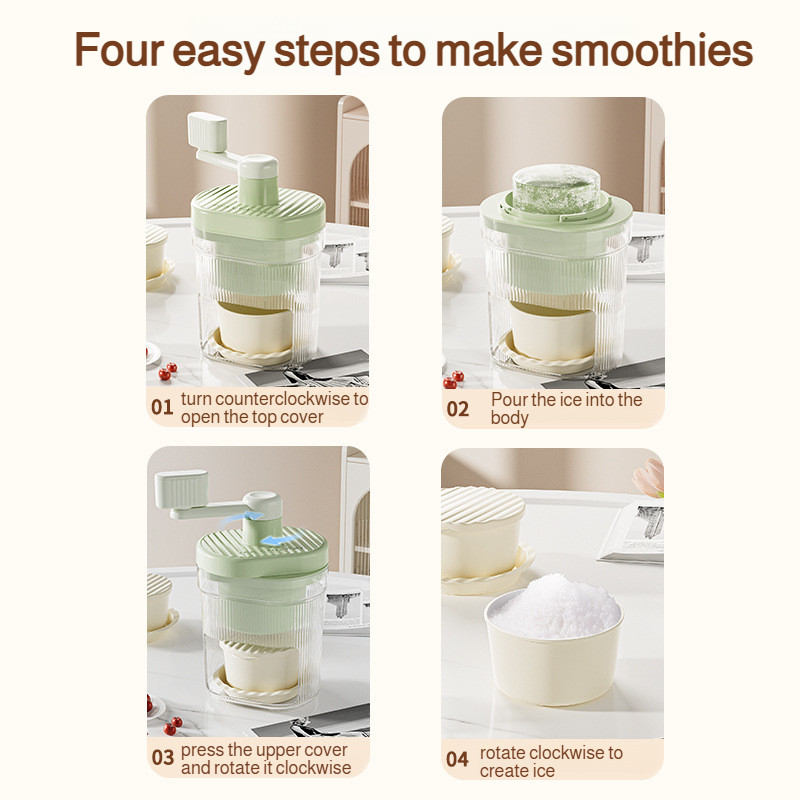 Four easy steps to make smoothies

01 turn counterclockwise to open the top cover

02 Pour the ice into the body

03 press the upper cover and rotate it clockwise

04 rotate clockwise to create ice